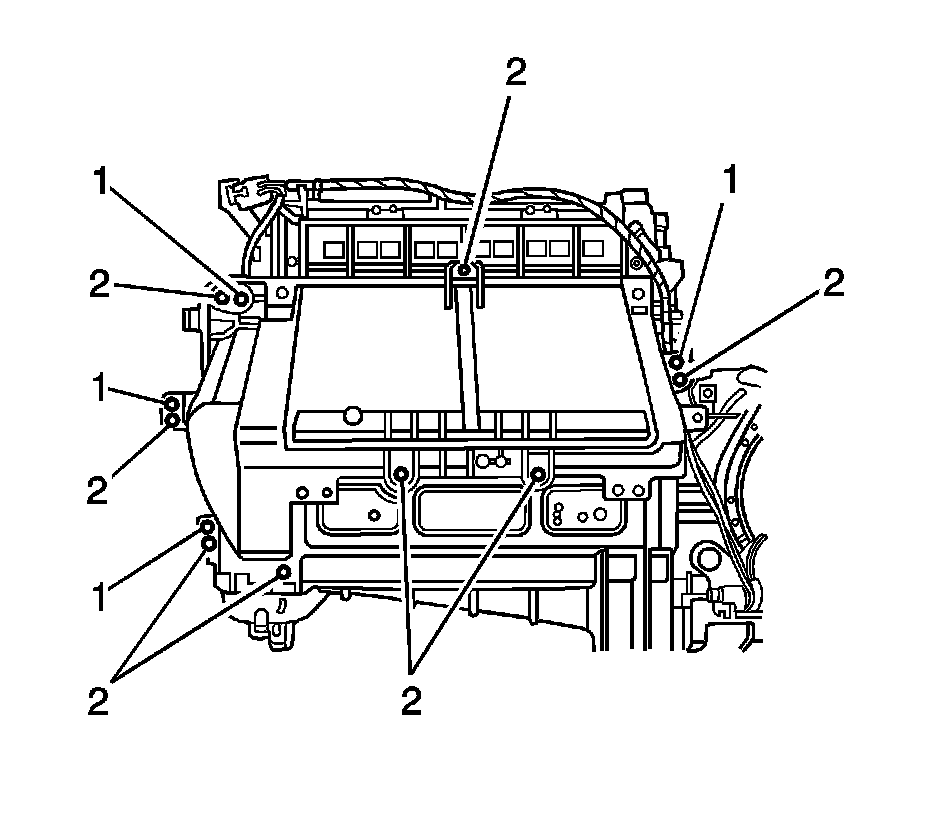 2
1
1
2
2
1
2
1
2
2