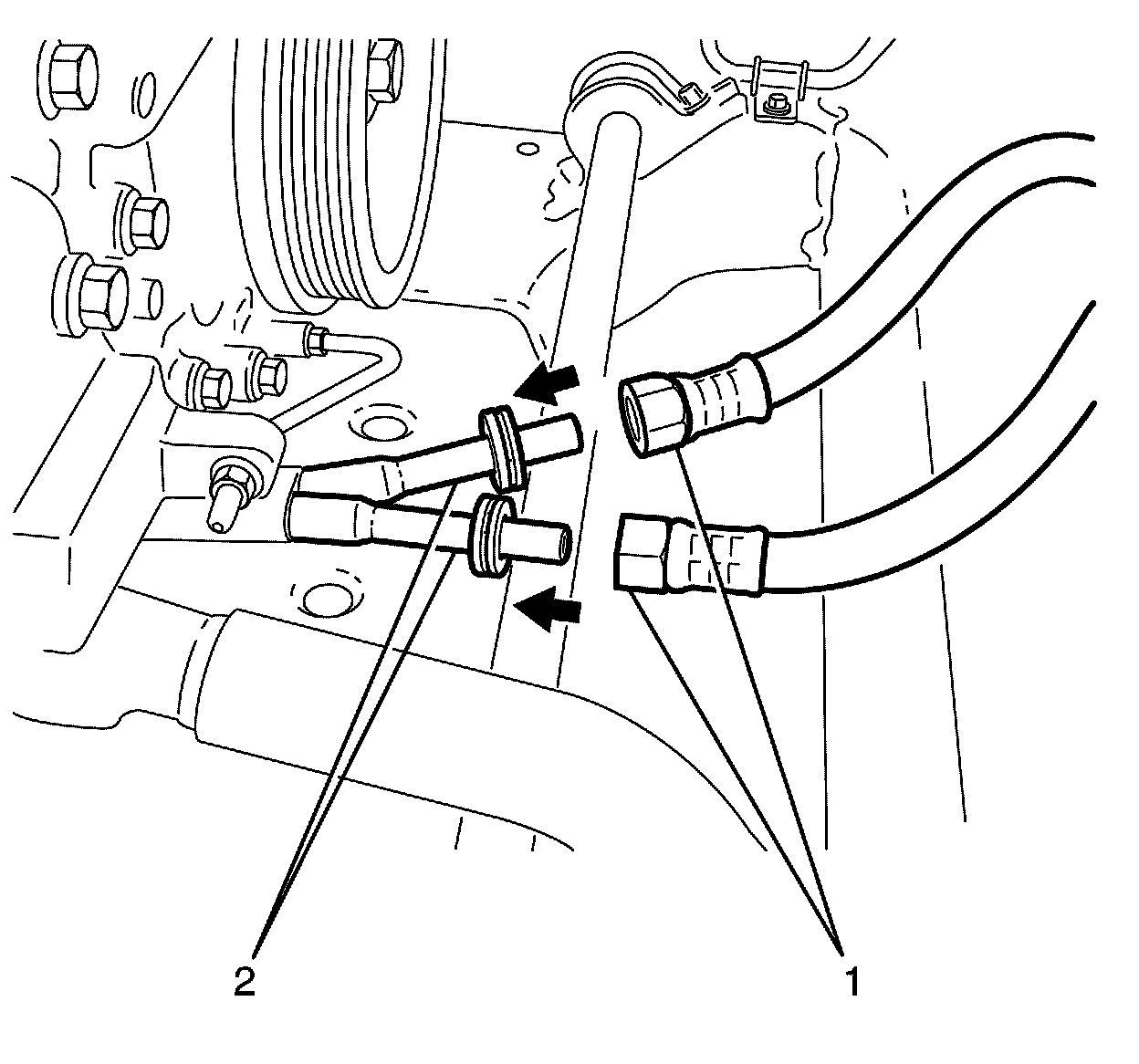 2

1