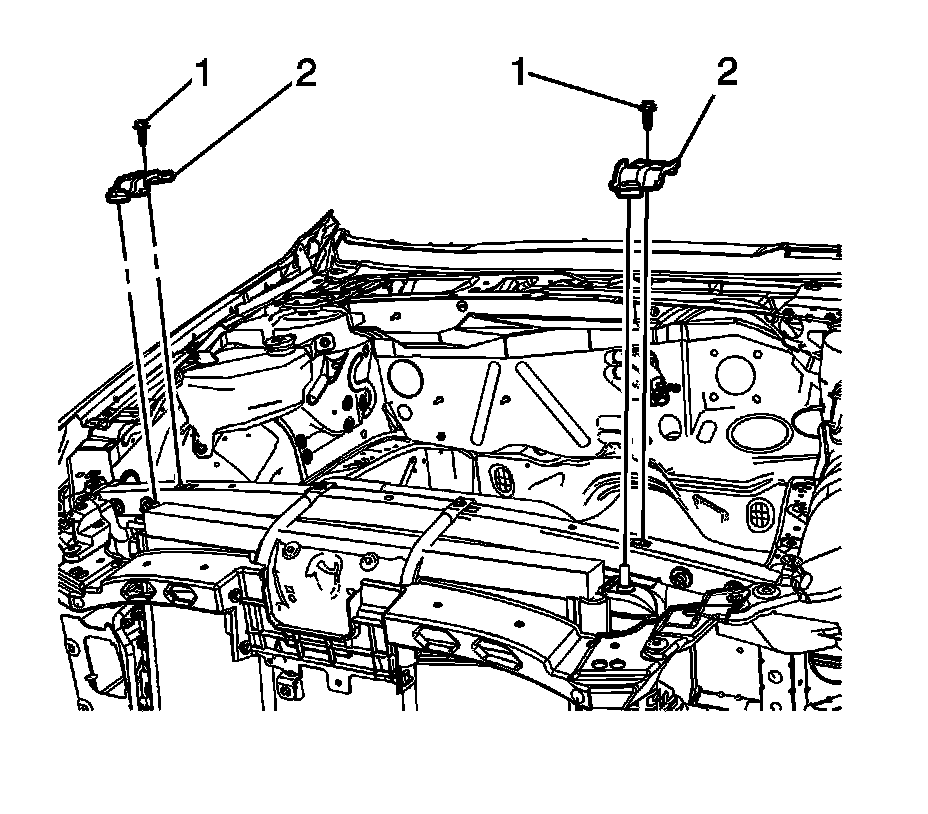 1
2
1
2