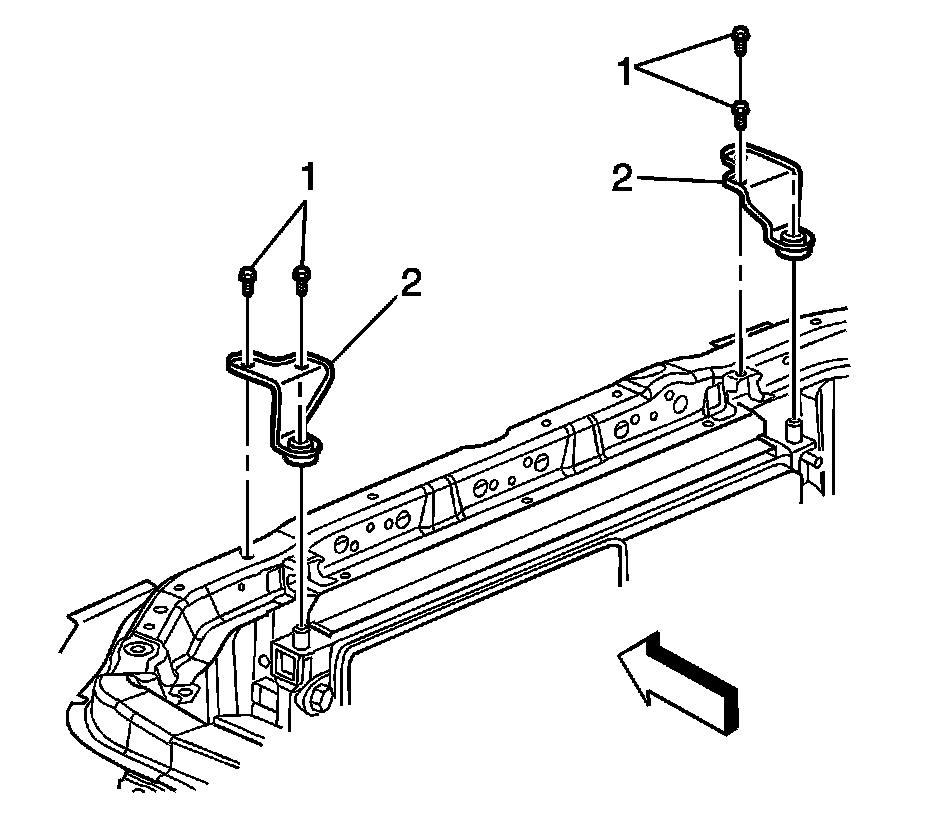 1
2
1
2