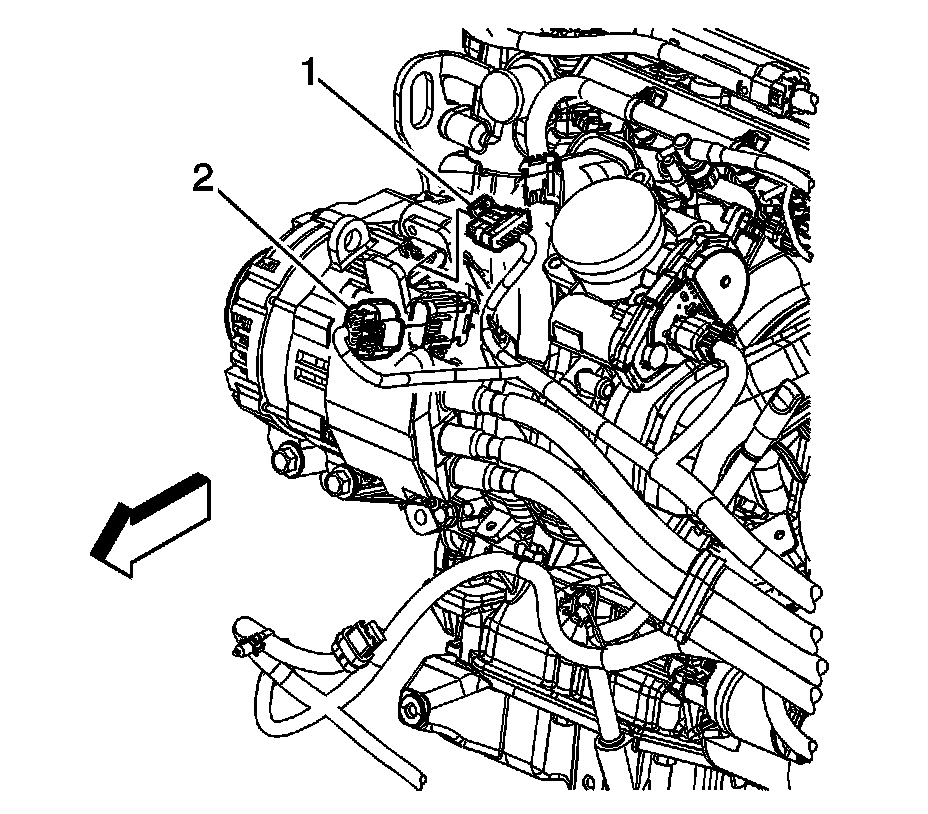 1
2