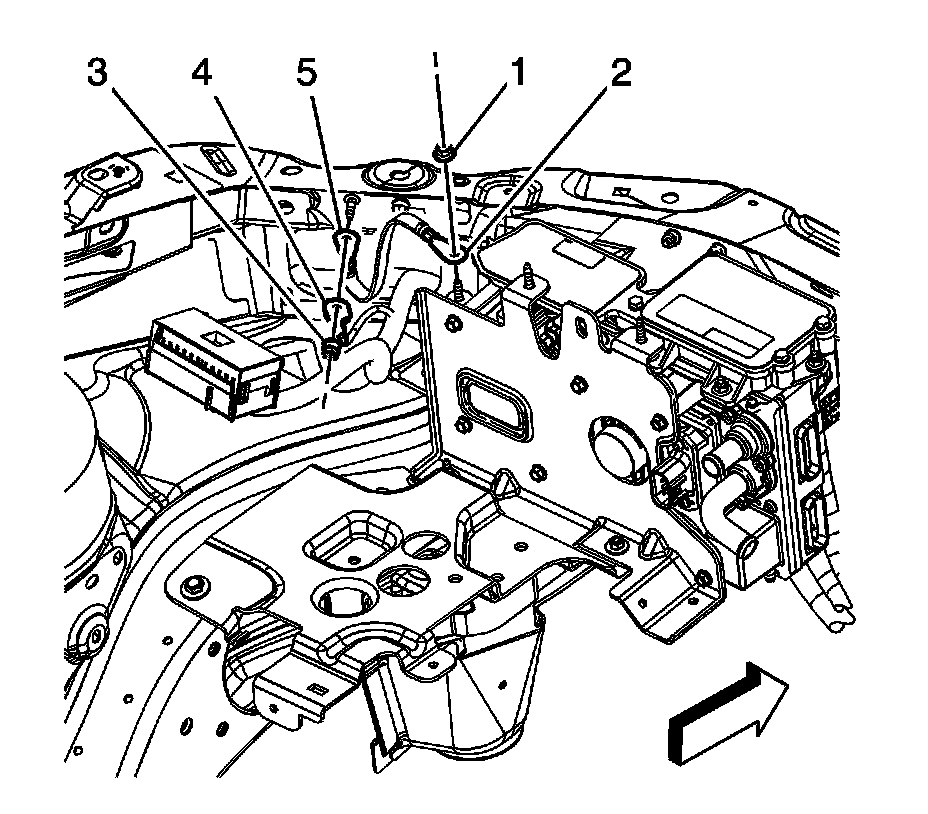 3 4 5 1 2