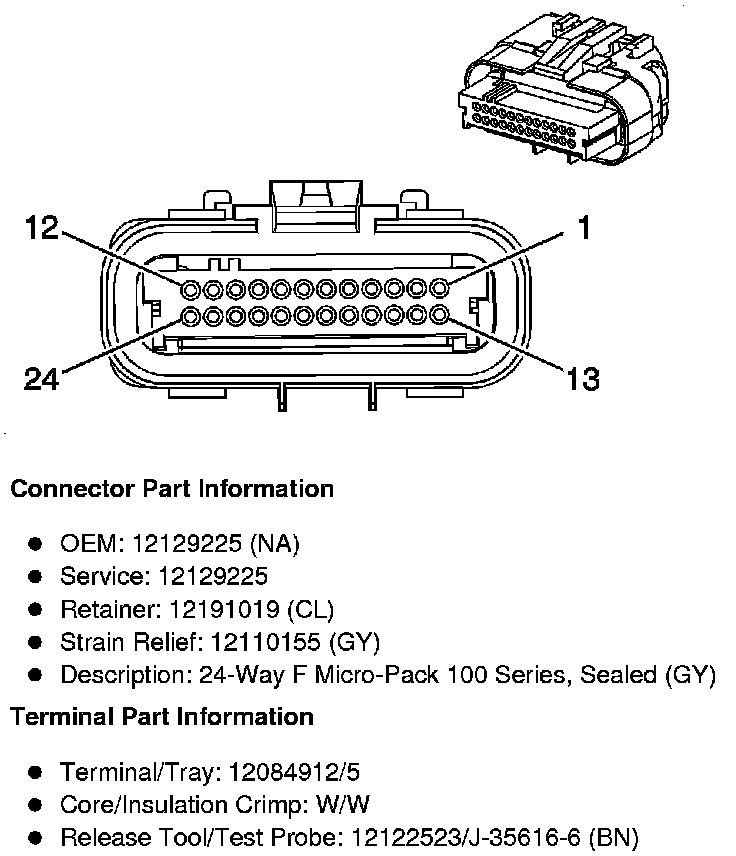 12
1
24
13

Connector Part Information

- OEM: 12129225 (NA)
- Service: 12129225
- Retainer: 12191019 (CL)
- Strain Relief: 12110155 (GY)
- Description: 24-Way F Micro-Pack 100 Series, Sealed (GY)

Terminal Part Information

- Terminal/Tray: 12084912/5
- Core/Insulation Crimp: W/W
- Release Tool/Test Probe: 12122523/J-35616-6 (BN)