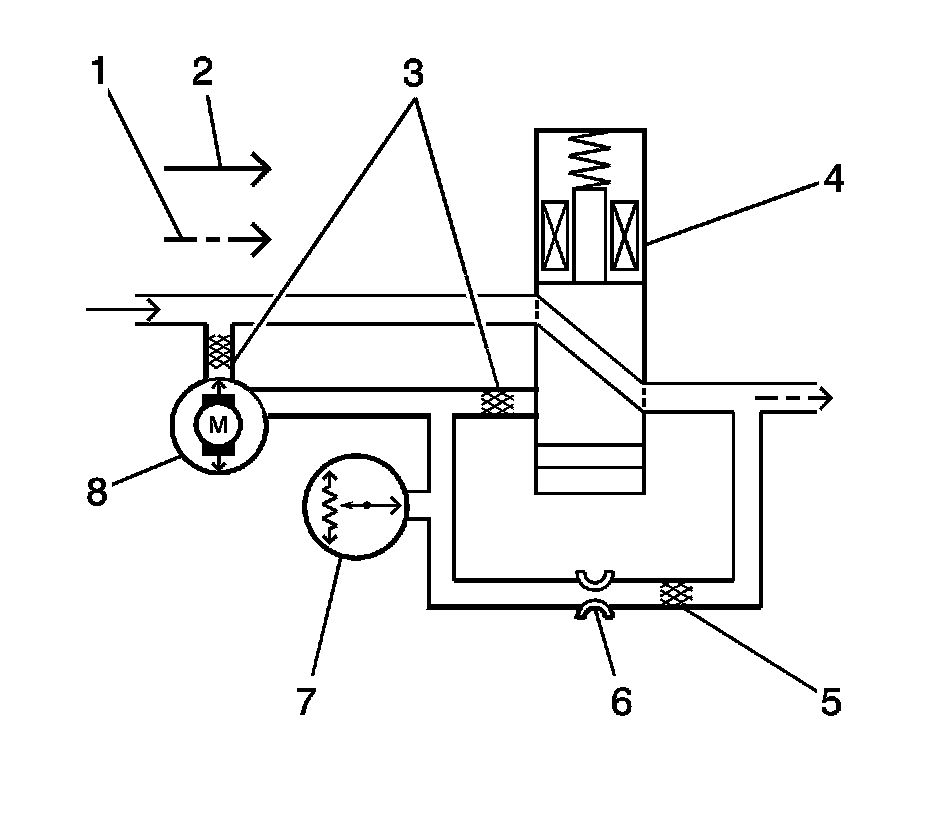 1
2
3
4
M
8
7
6
5