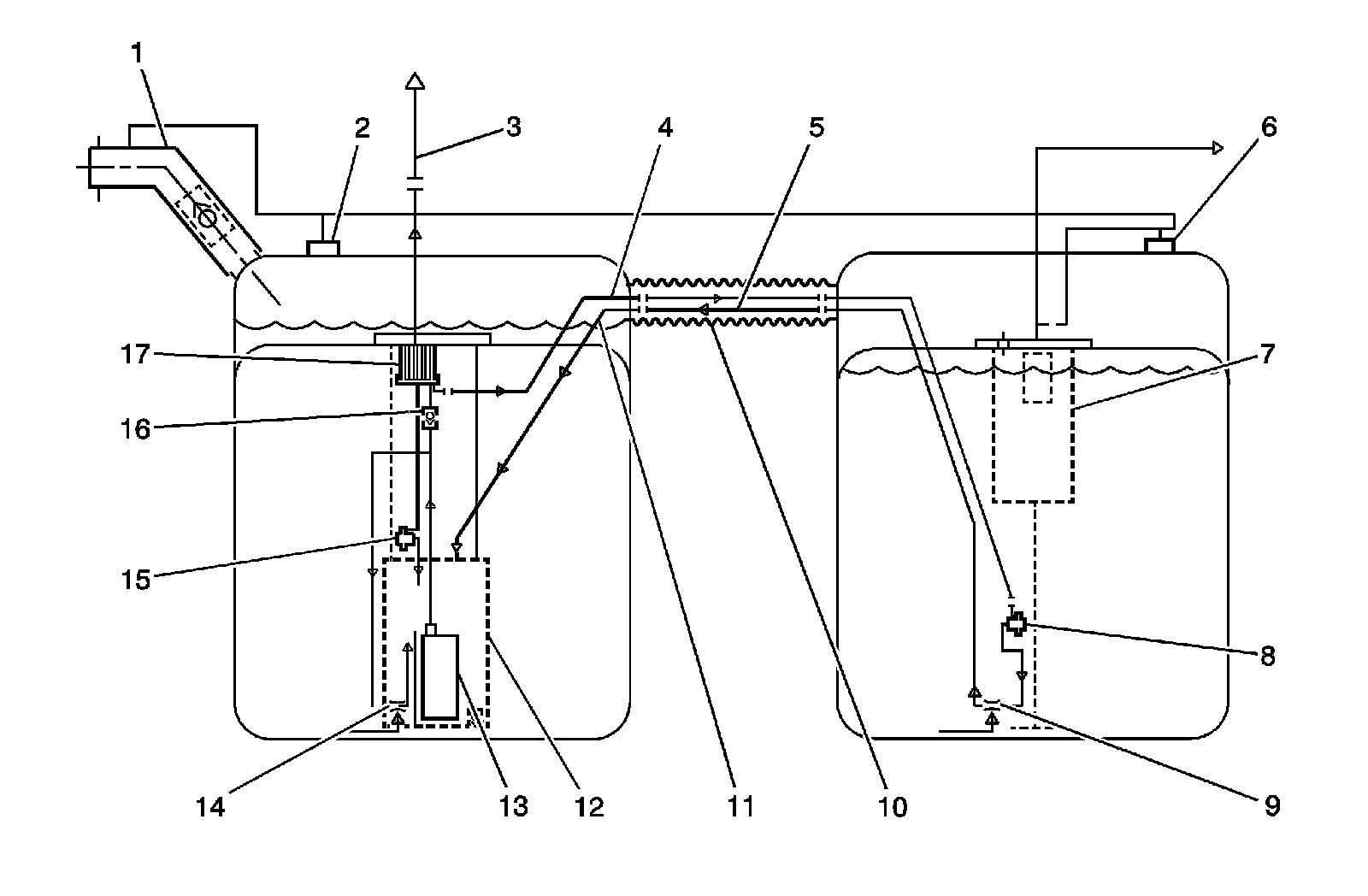 1
2
3
4
5
6
17
7
16
15
8
14
13
12
11
10
9