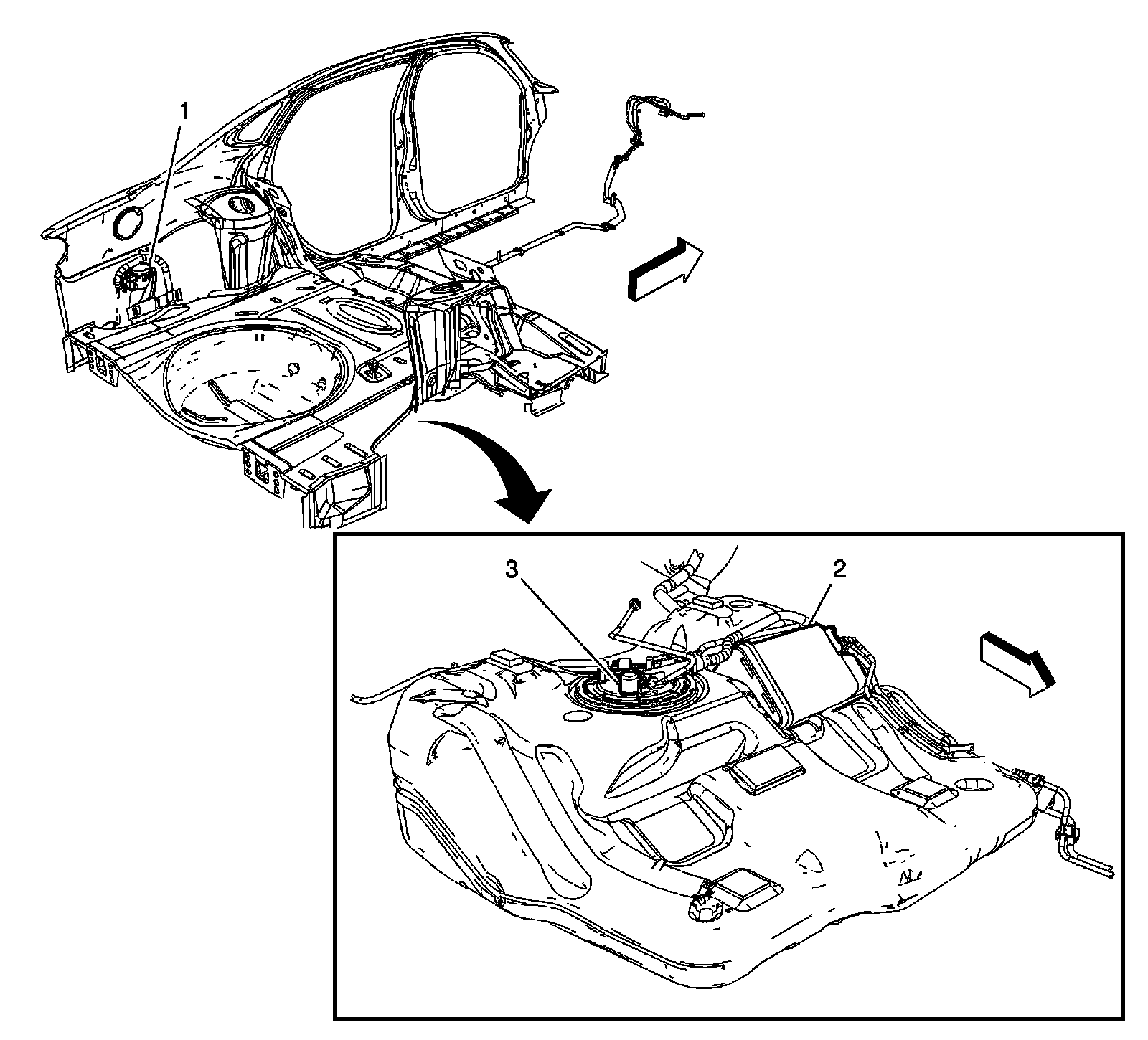 1

3

2