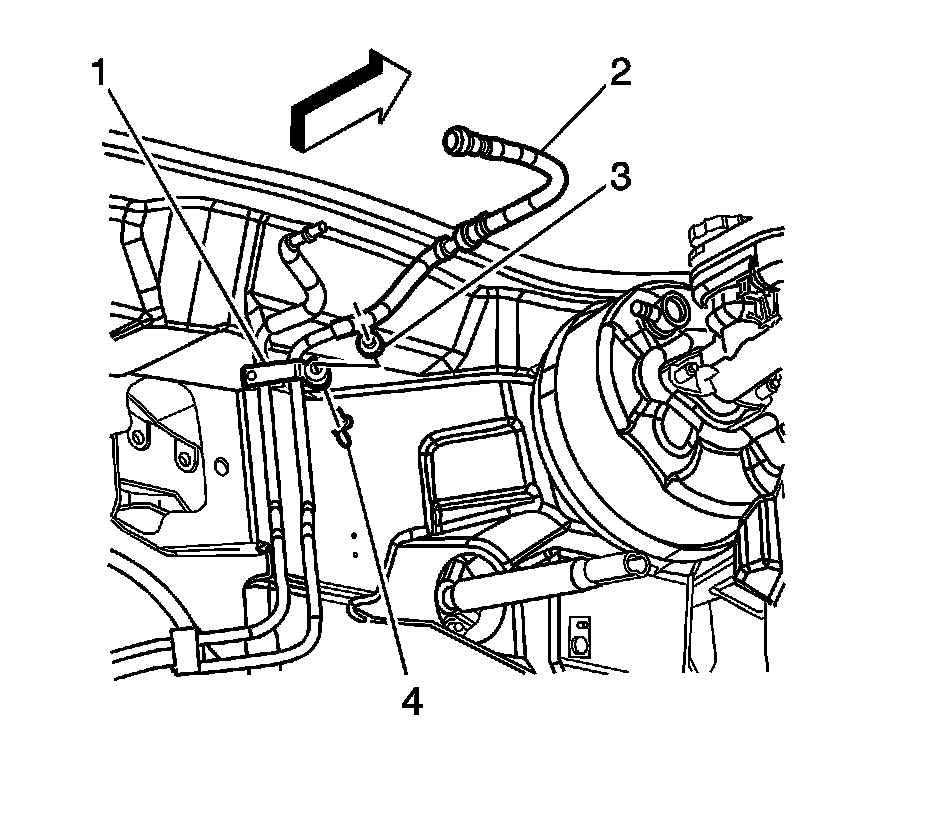 1
2
3
4