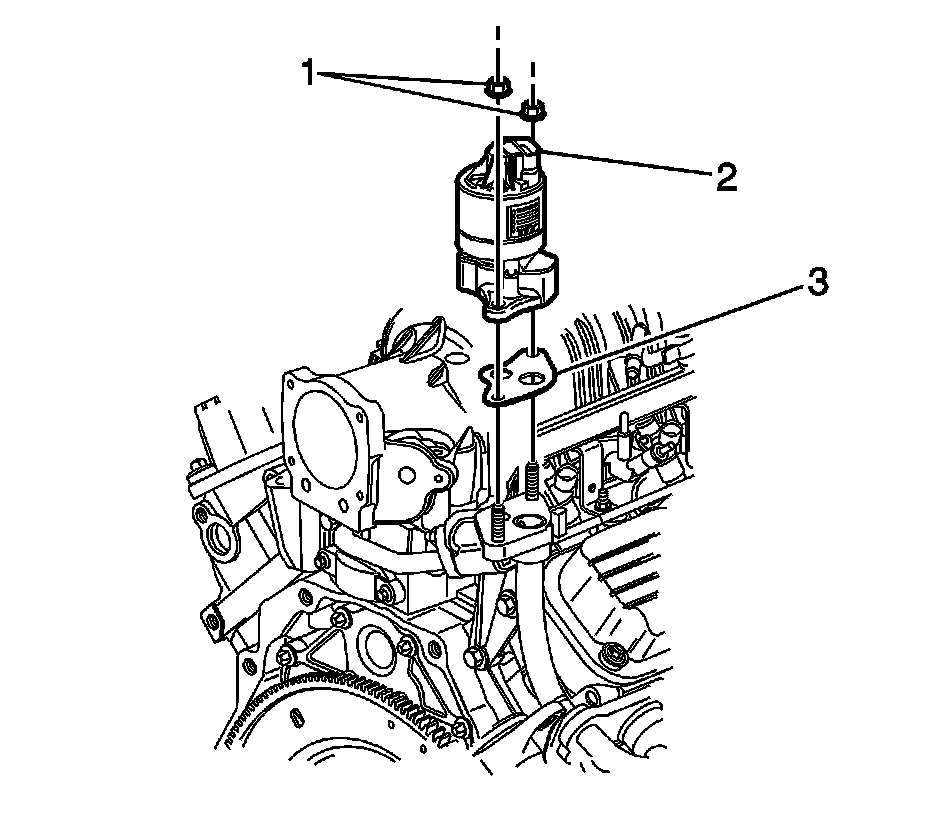 1
2
3