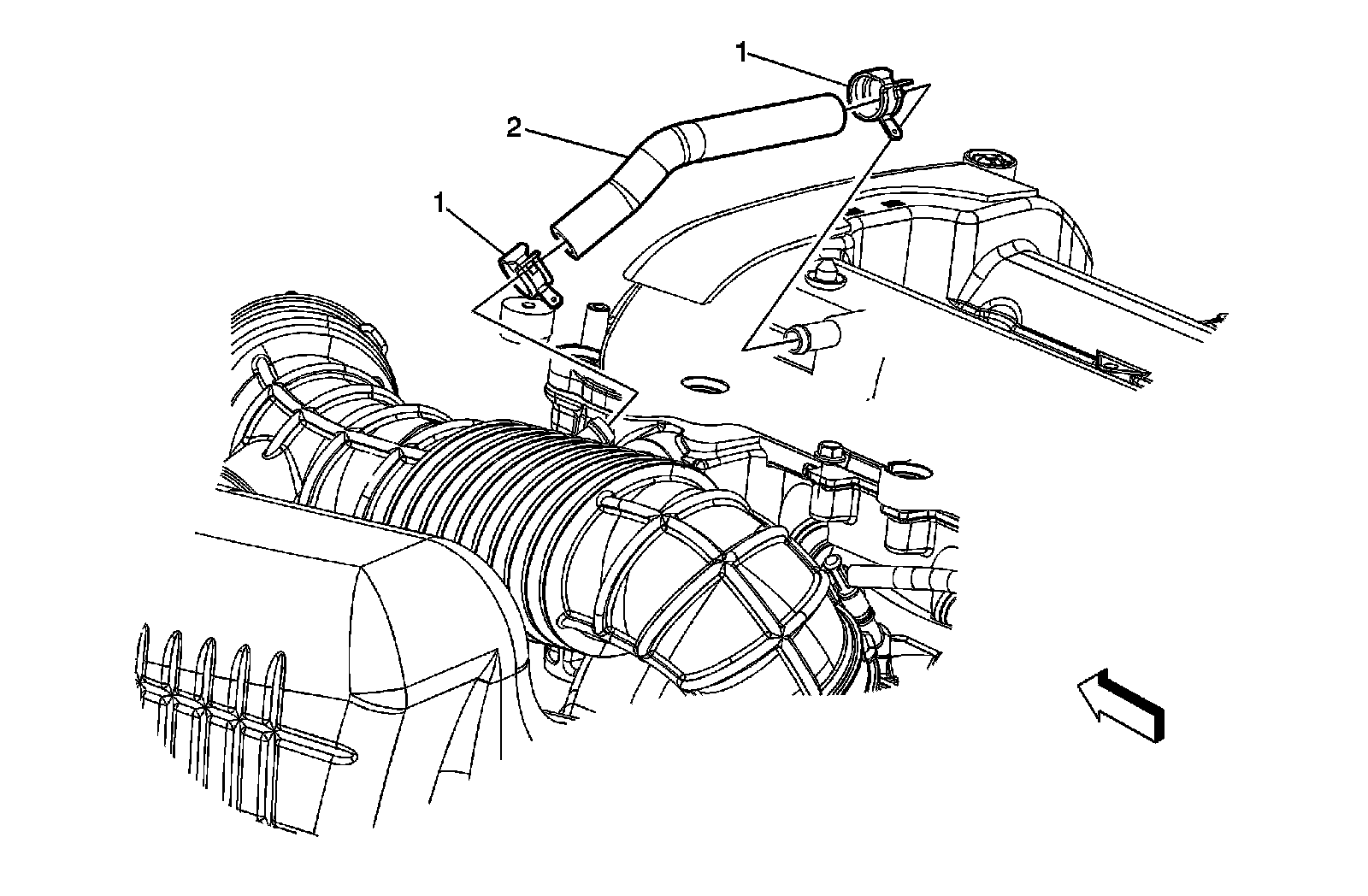 1
2
1