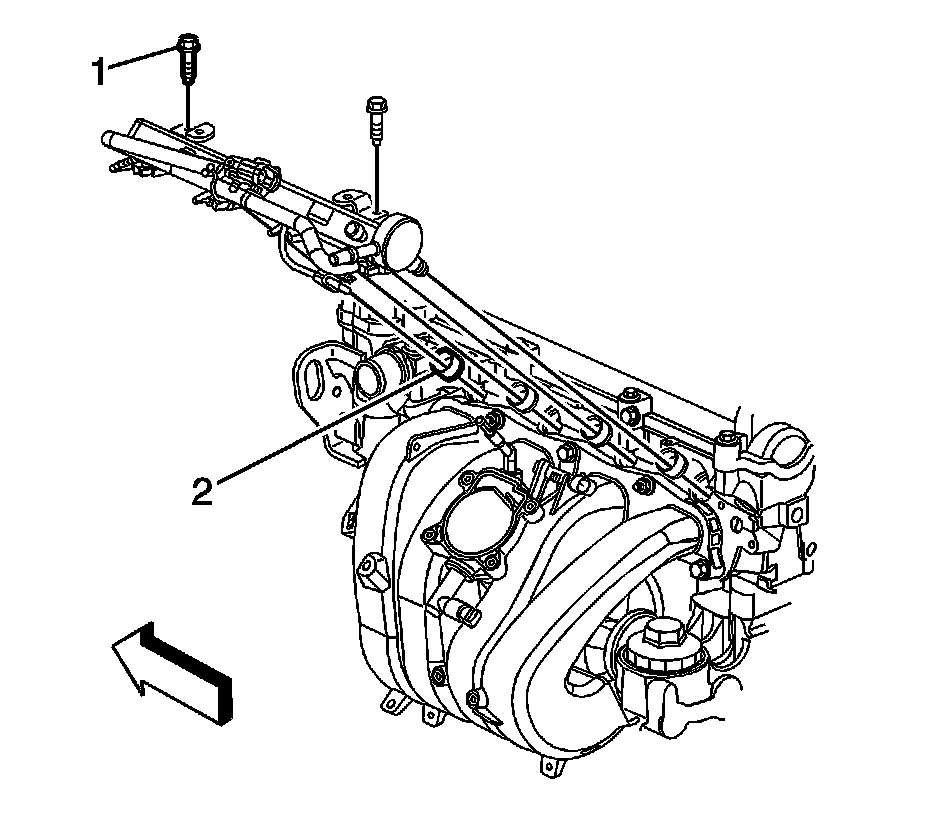 1

2