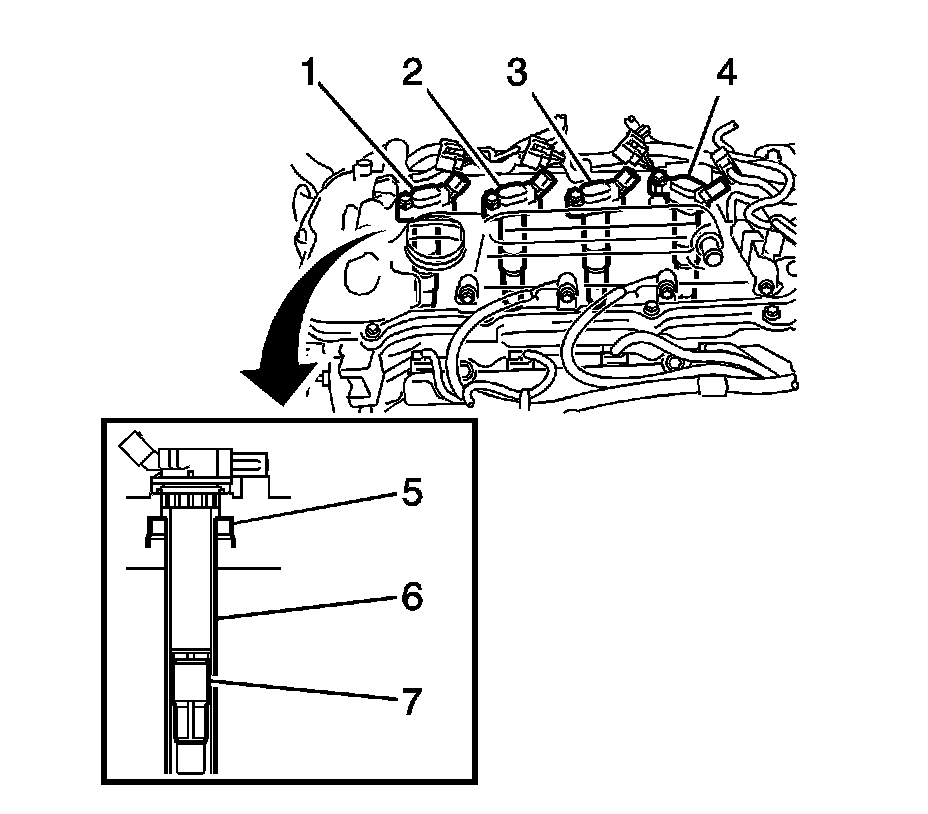 1
2
3
4
5
6
7