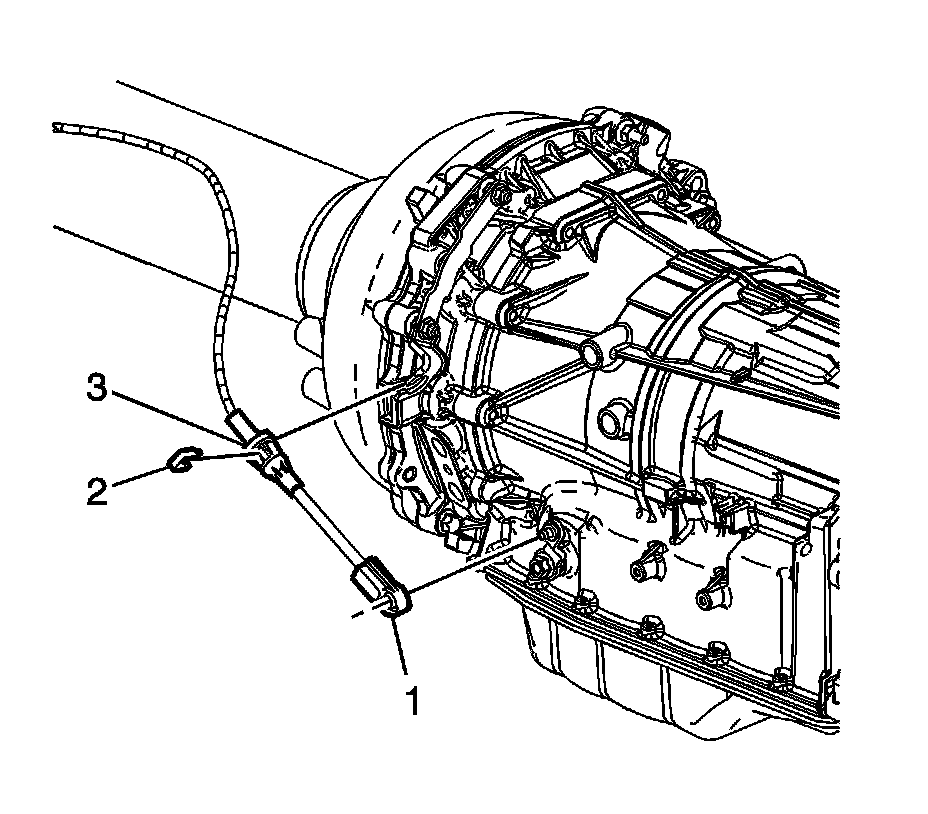 3
2
1