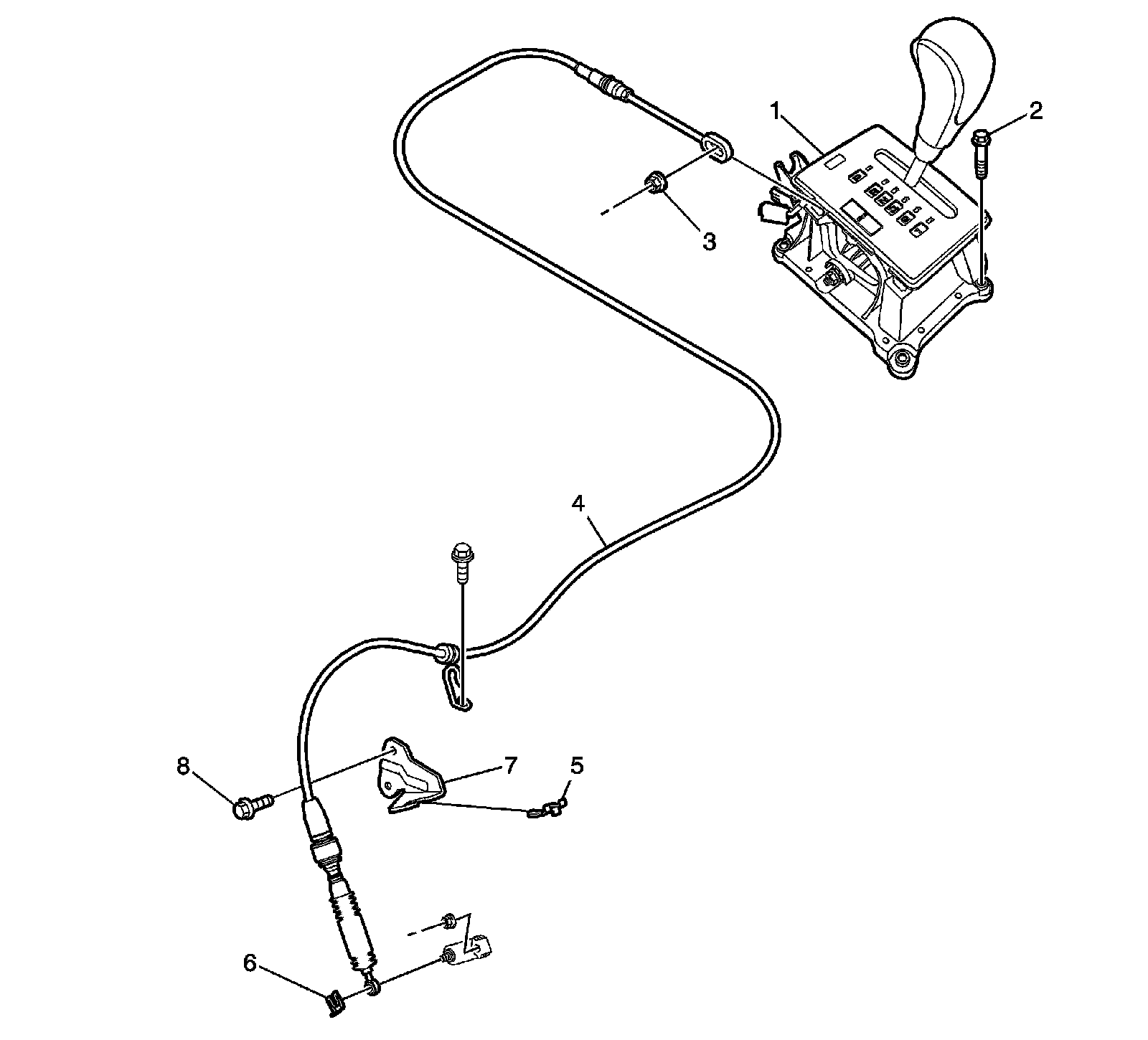 1
2
3
4
8
7
5
6