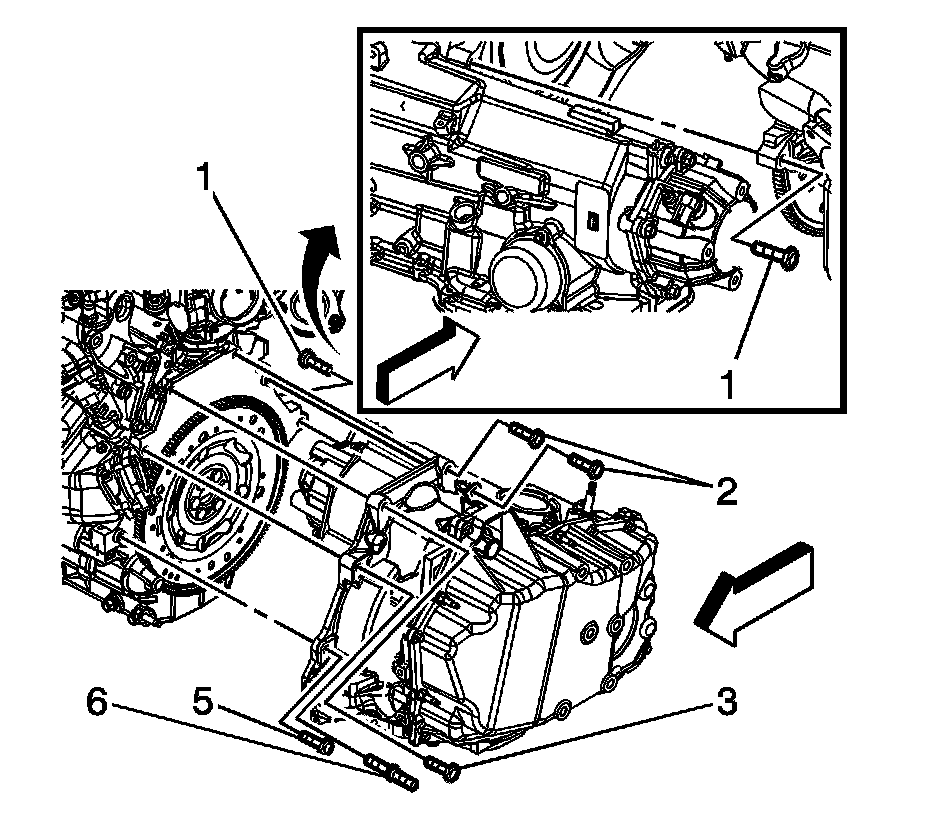 1
1
2
6
5
3