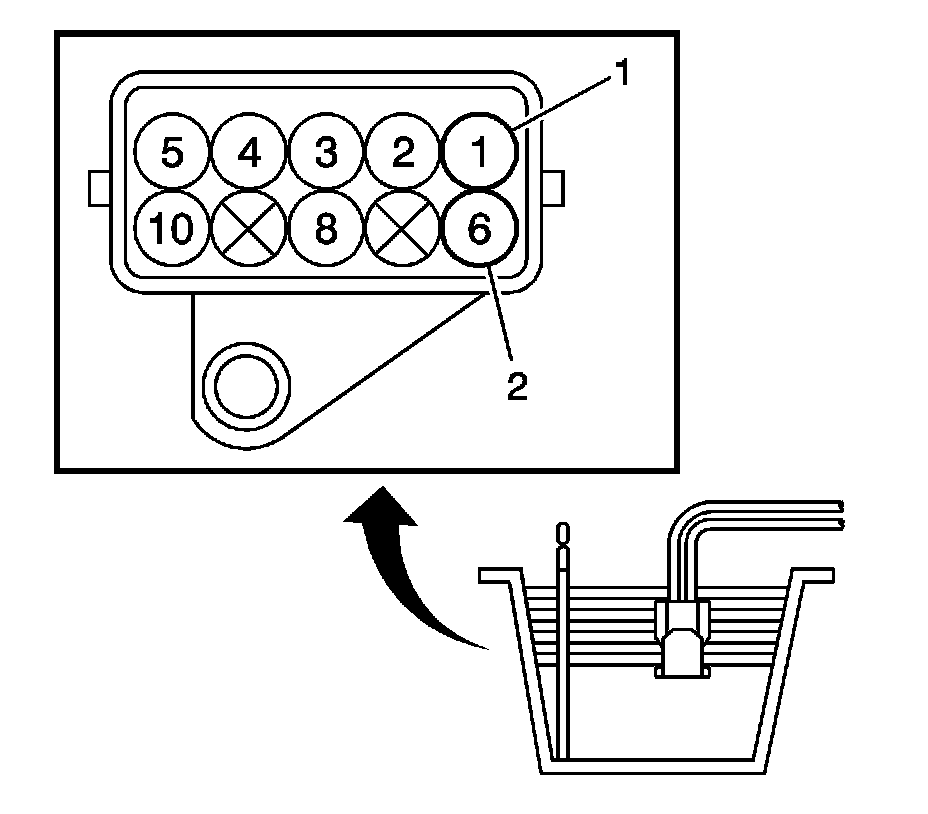 1
5 4 3 2 1
10 8 6
2