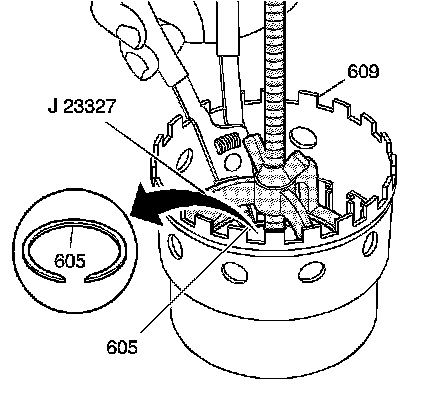 609
J 23327
605
605