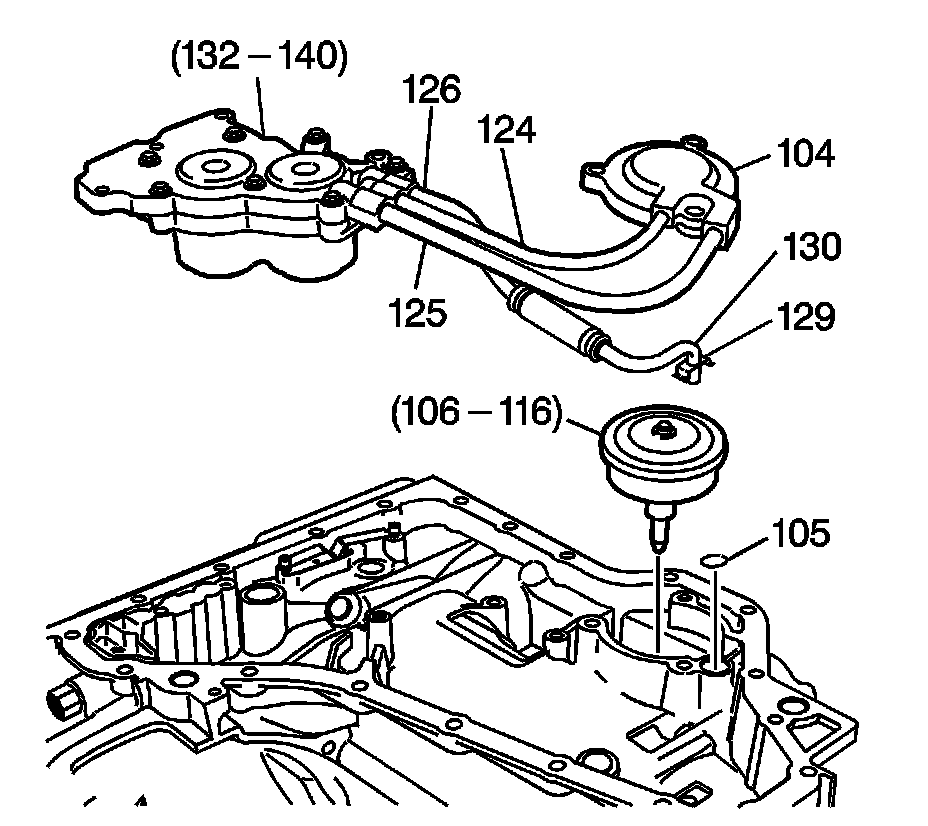 (132 – 140)
126
124
104
130
125
129
(106 – 116)
105