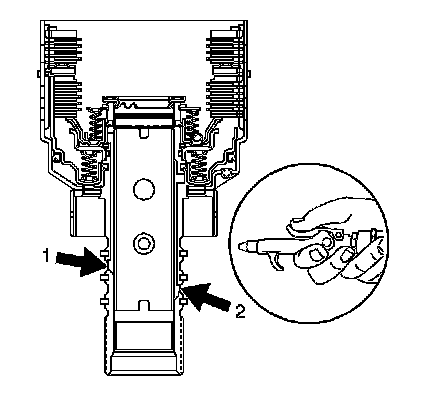 1
2