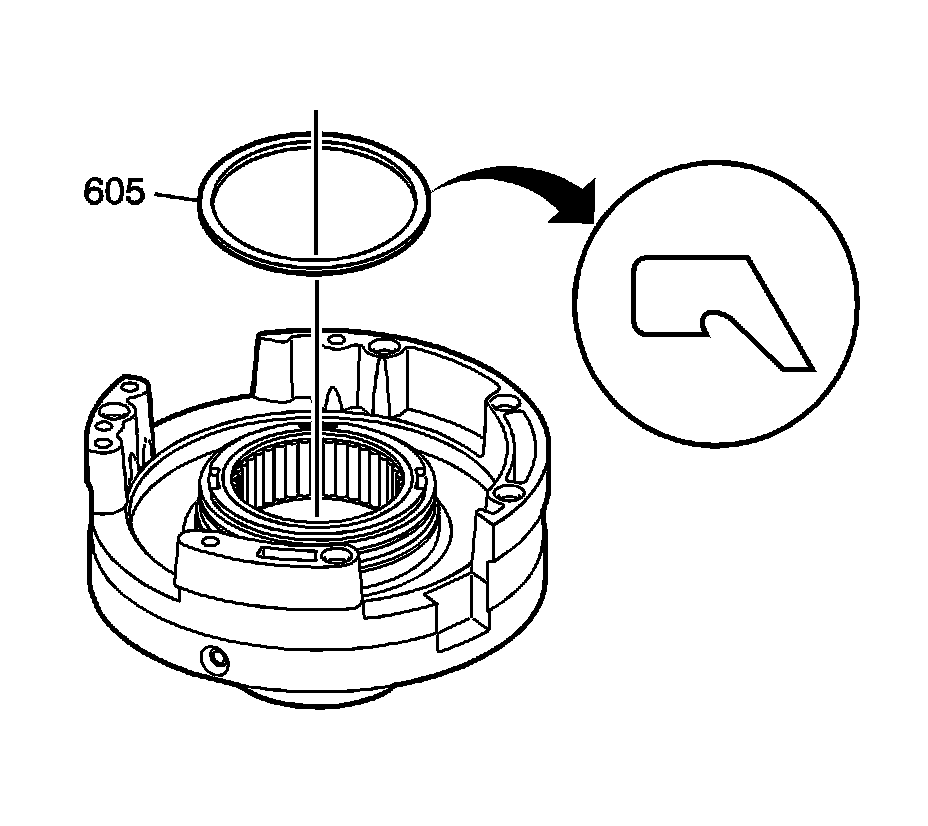 605