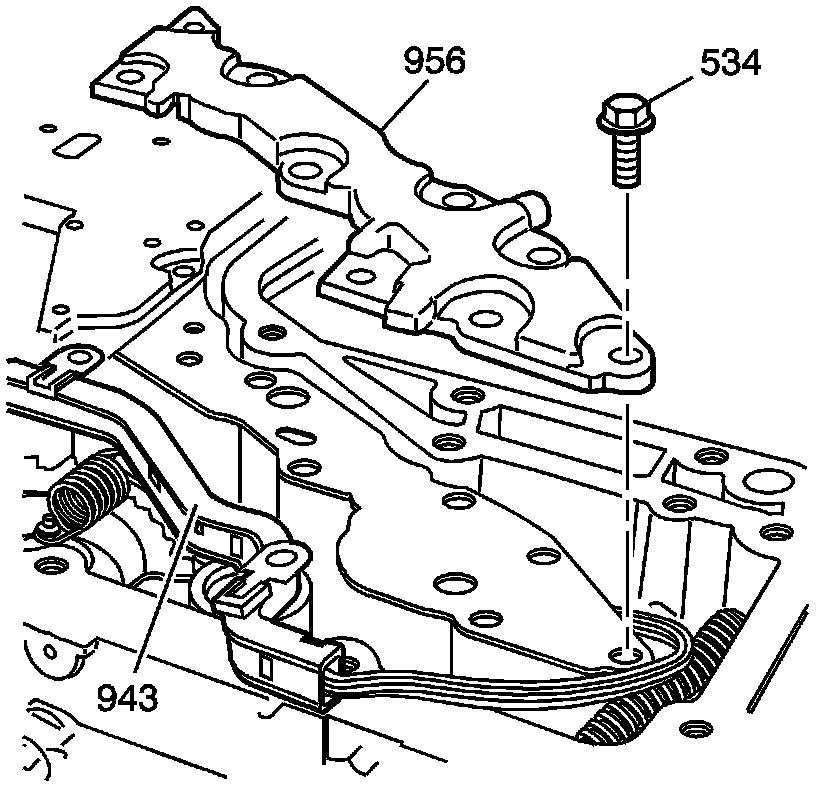 956
534
943