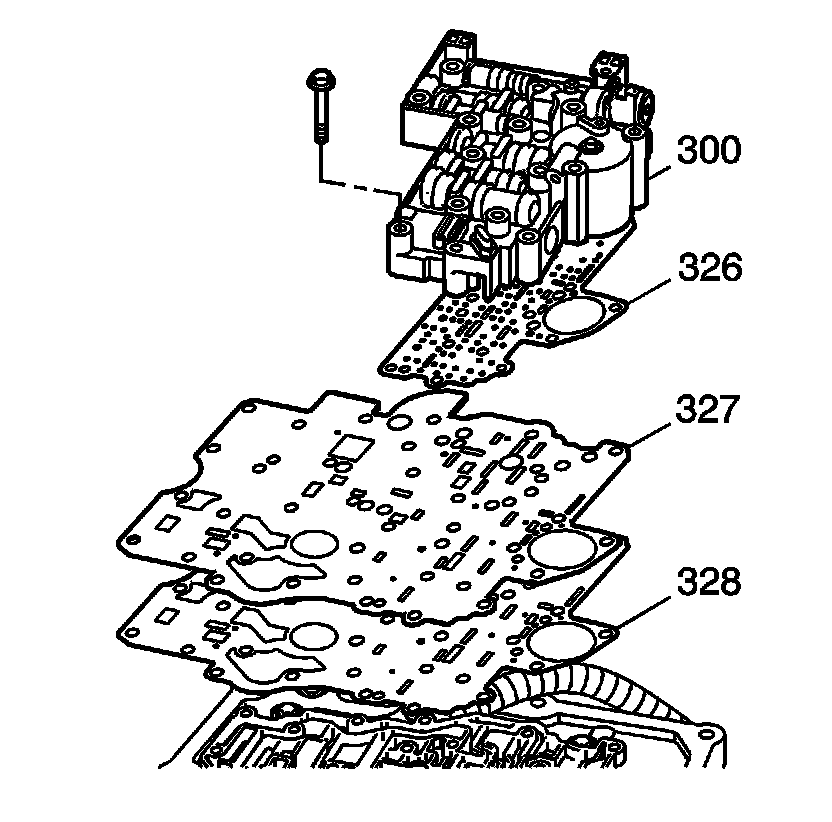 300
326
327
328