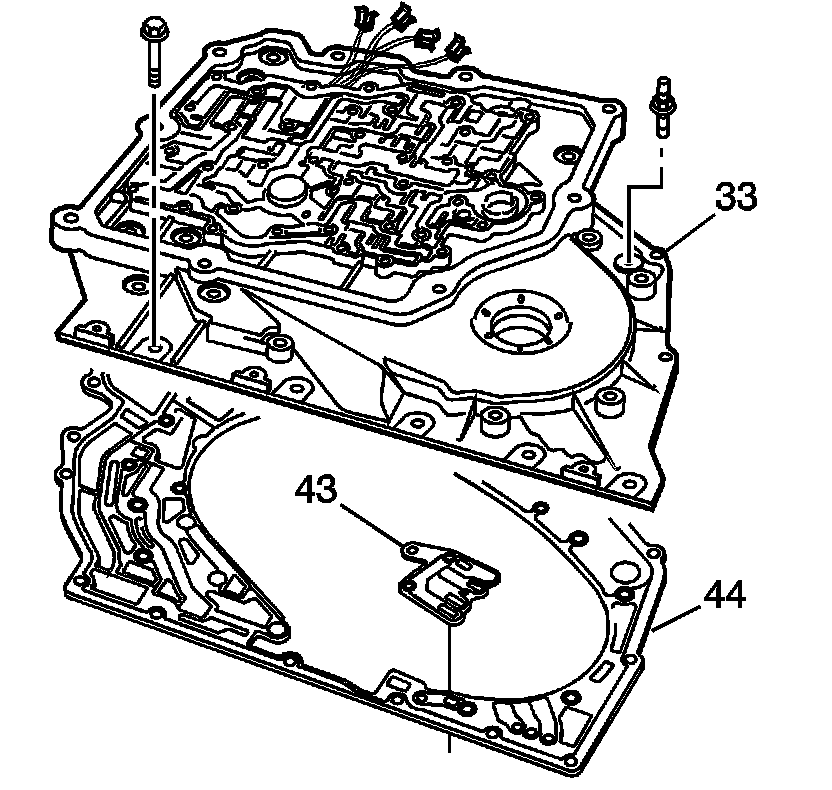 33

43

44