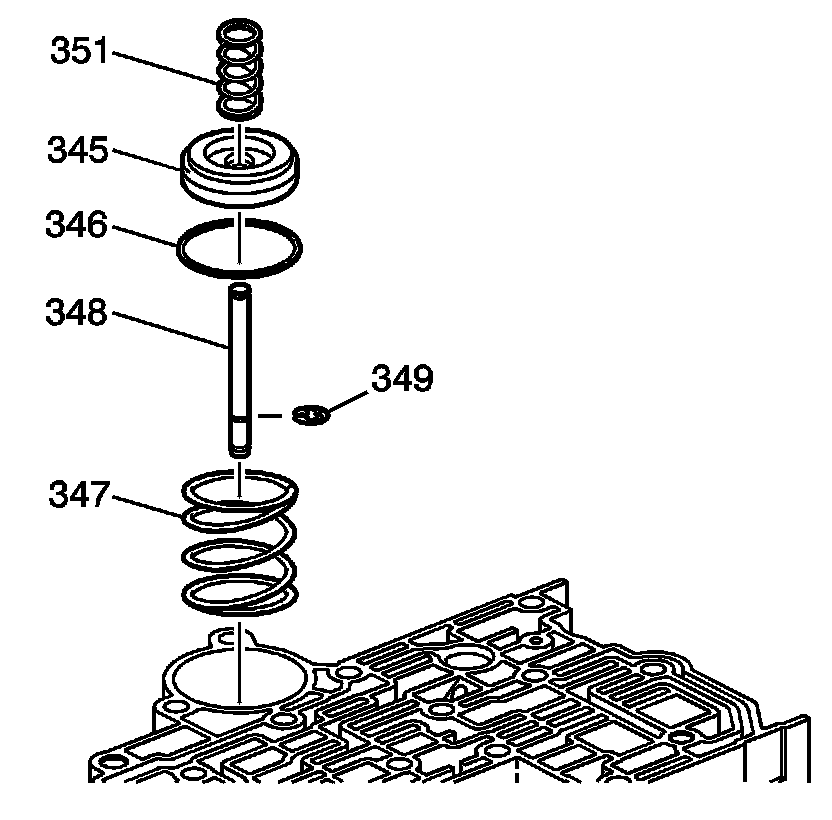 351
345
346
348
349
347