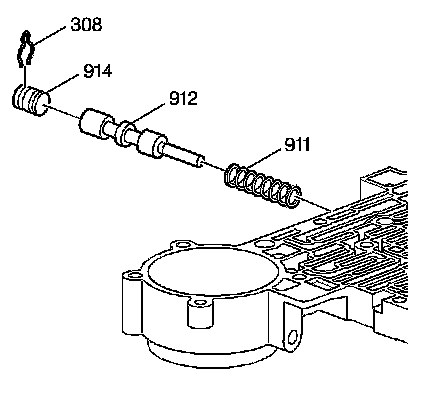 308
914
912
911