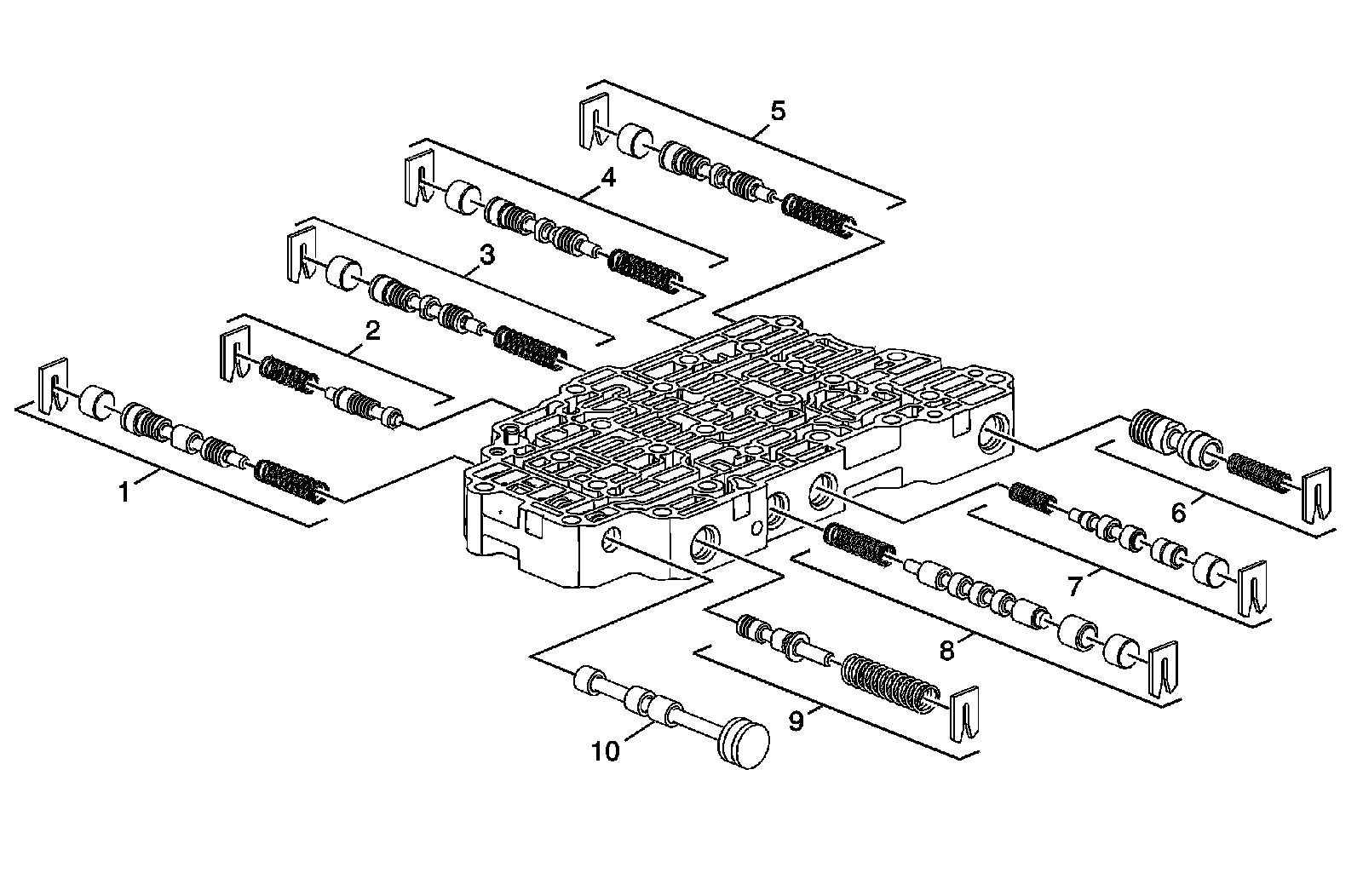 5
4
3
2
1
6
7
8
9
10