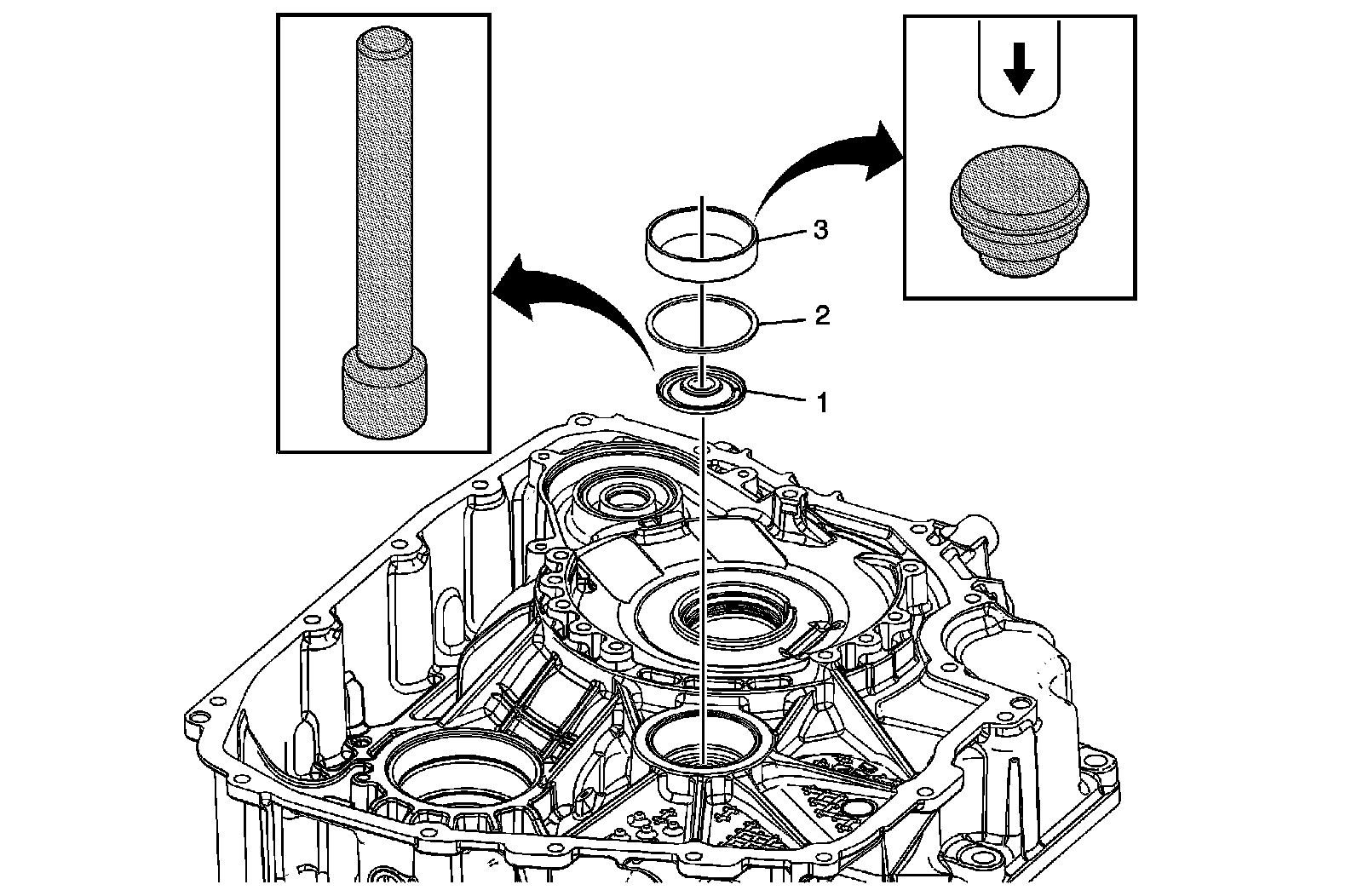 3
2
1