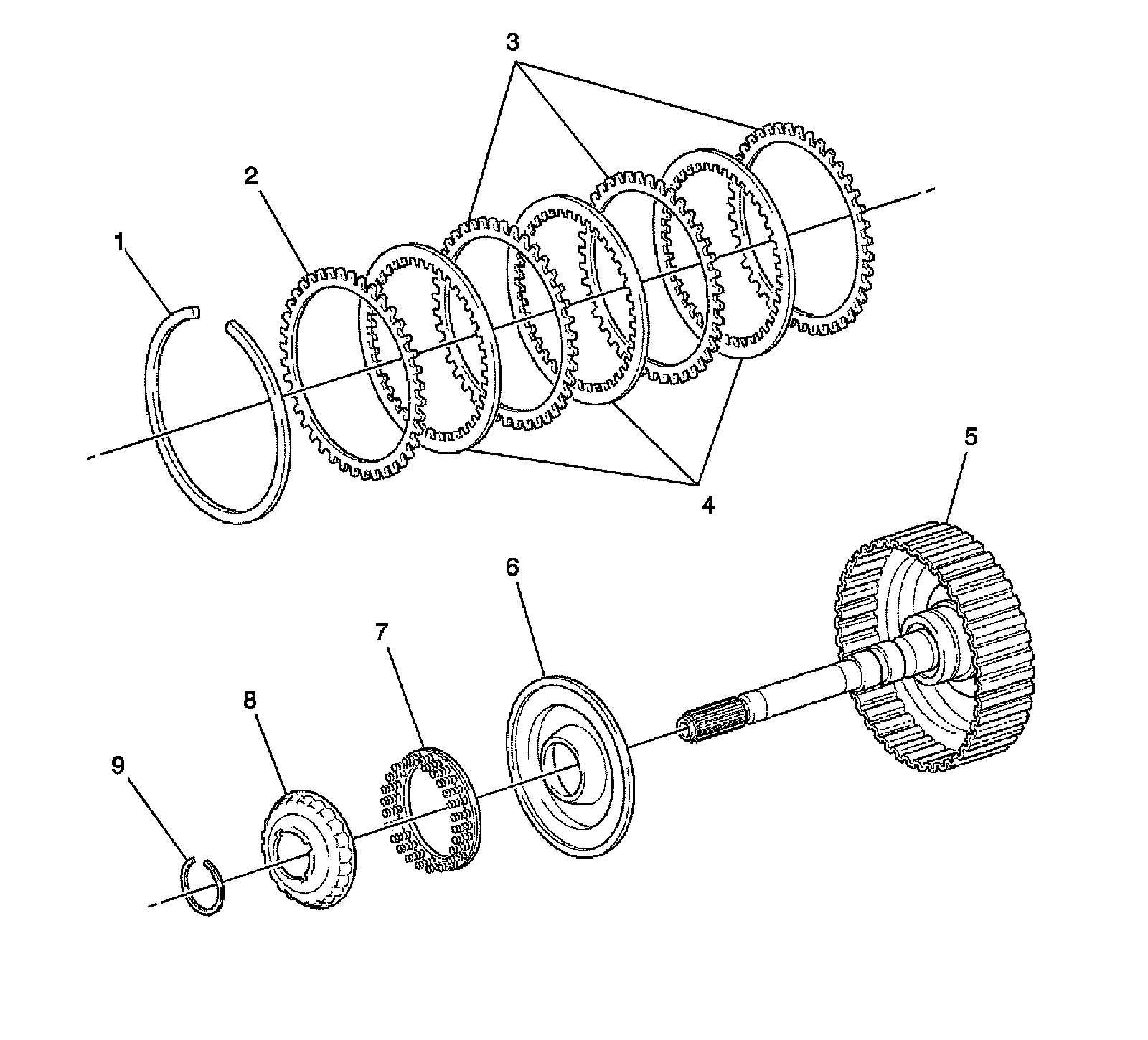 3
2
1
4
5
6
7
8
9