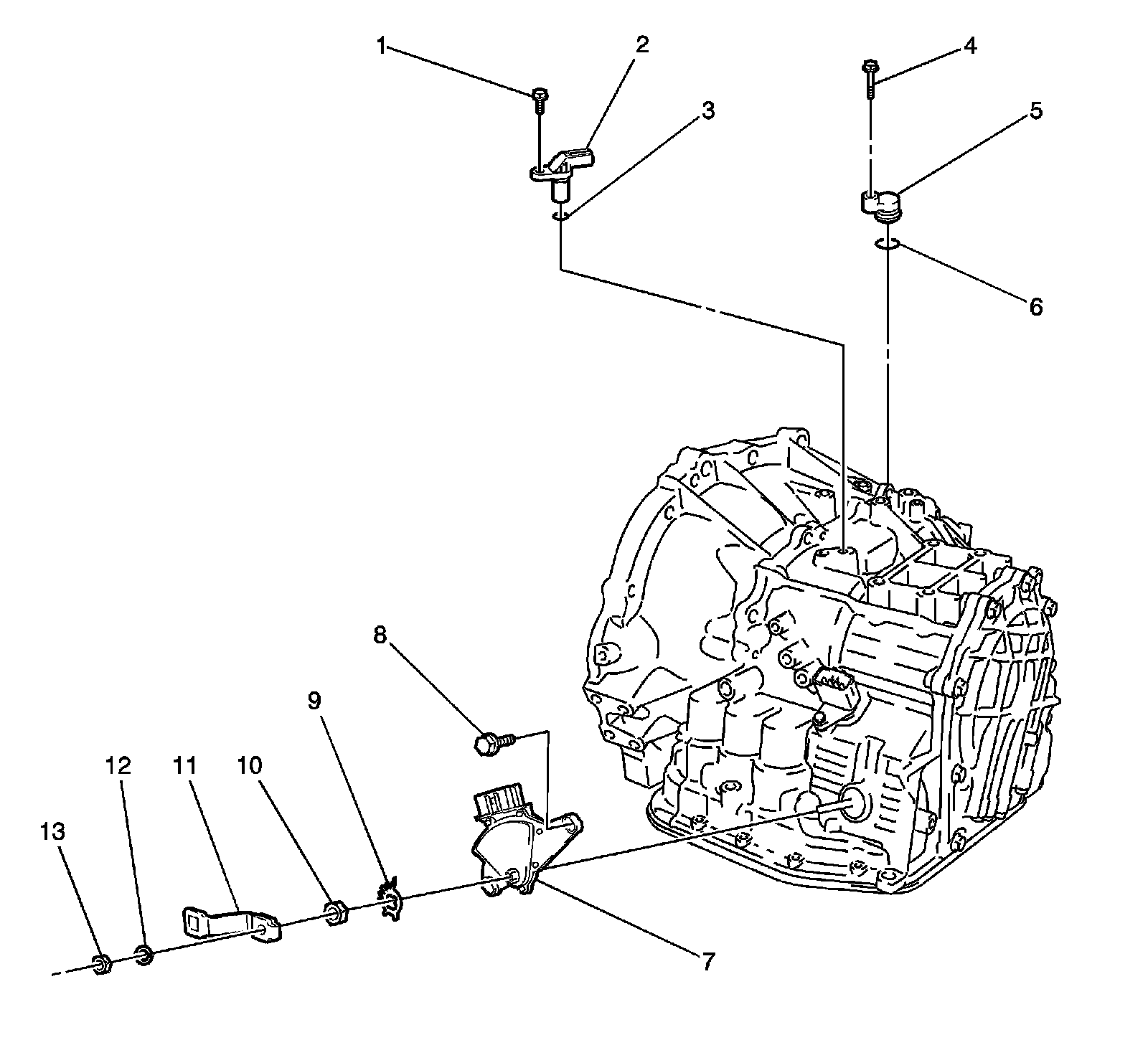 1
2
3
4
5
6
8
9
12
11
10
13
7