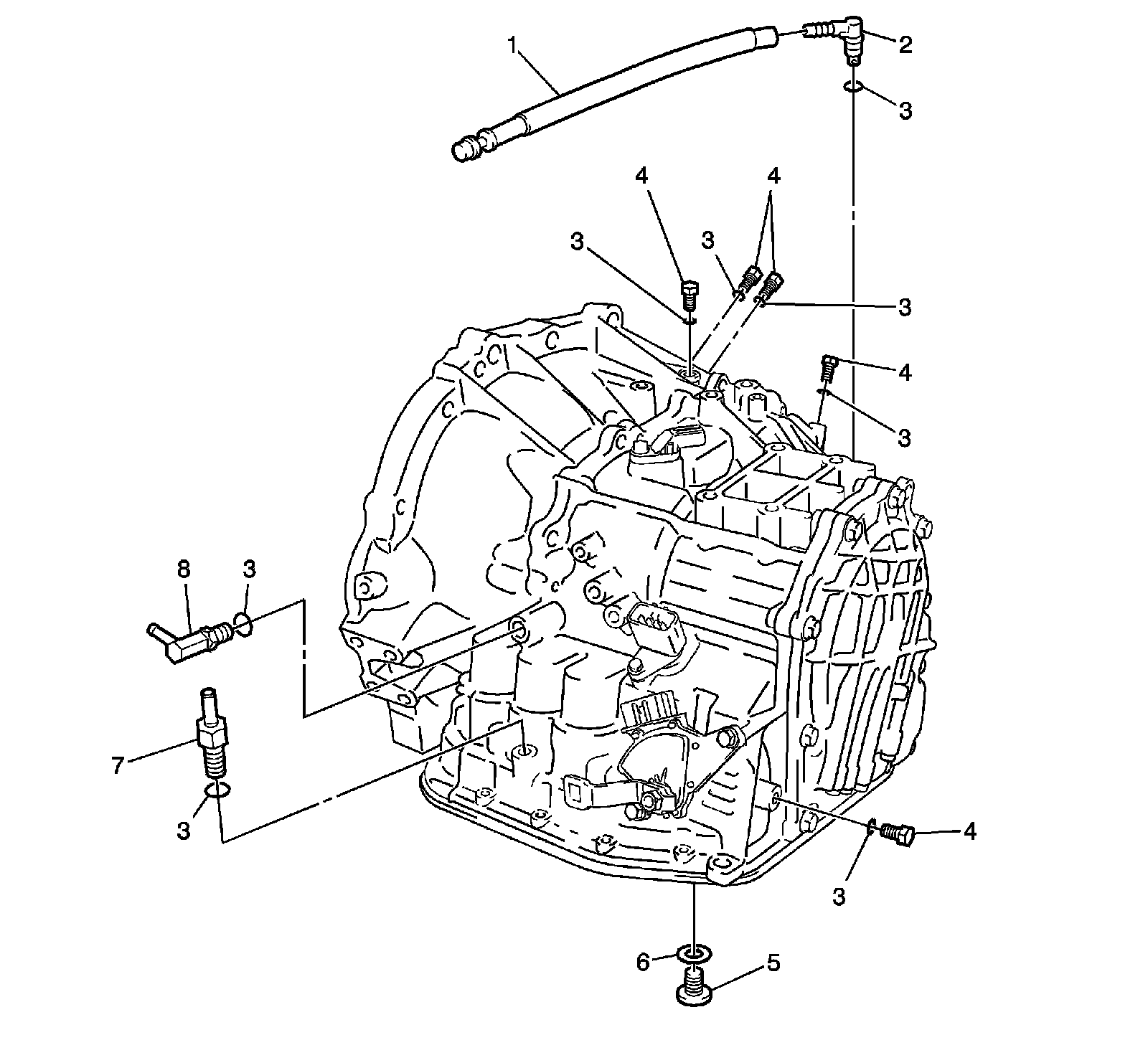 1
2
3
4
4
3
3
3
4
3
8
3
7
3
4
3
6
5