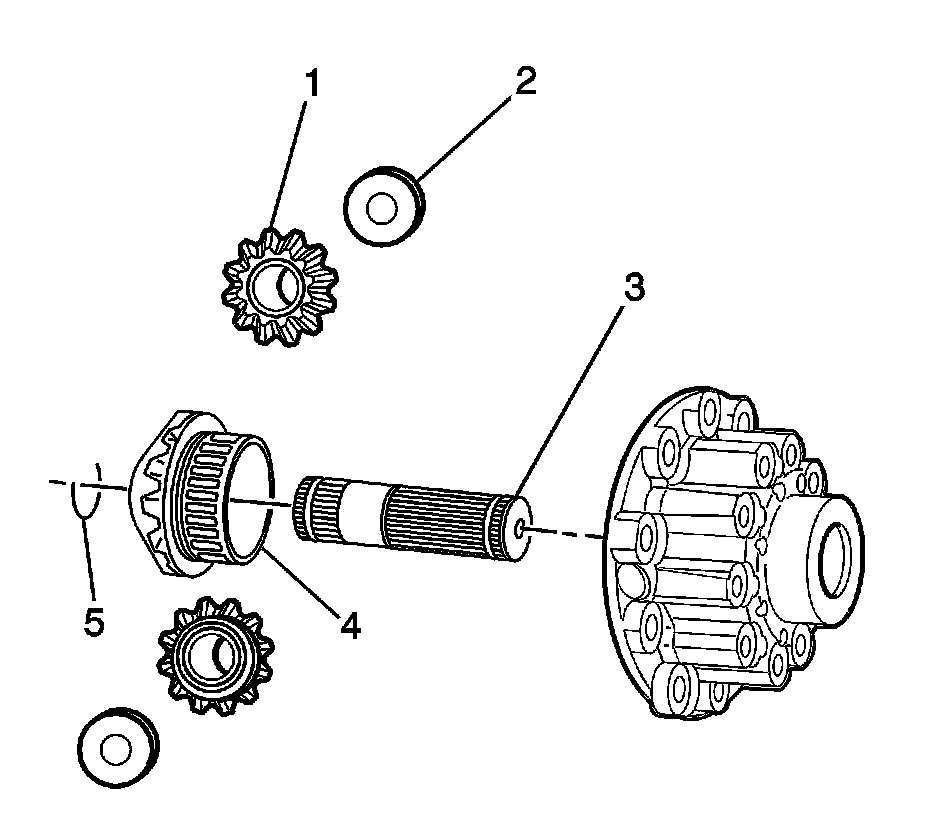 1
2
3
5
4