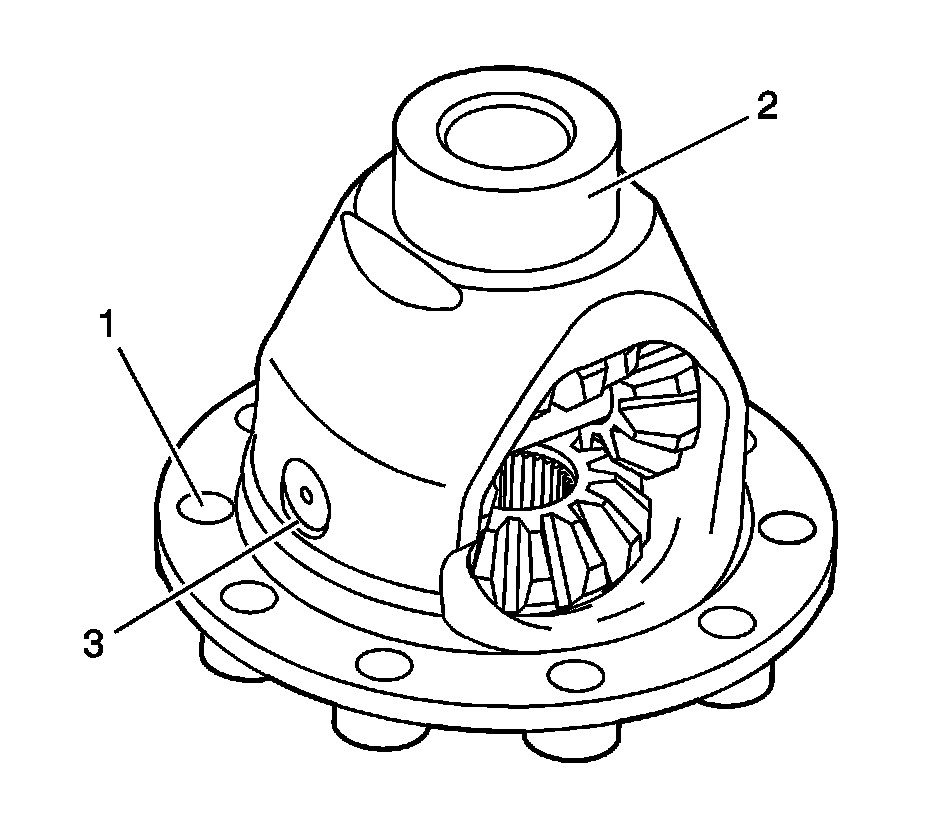 2
1
3