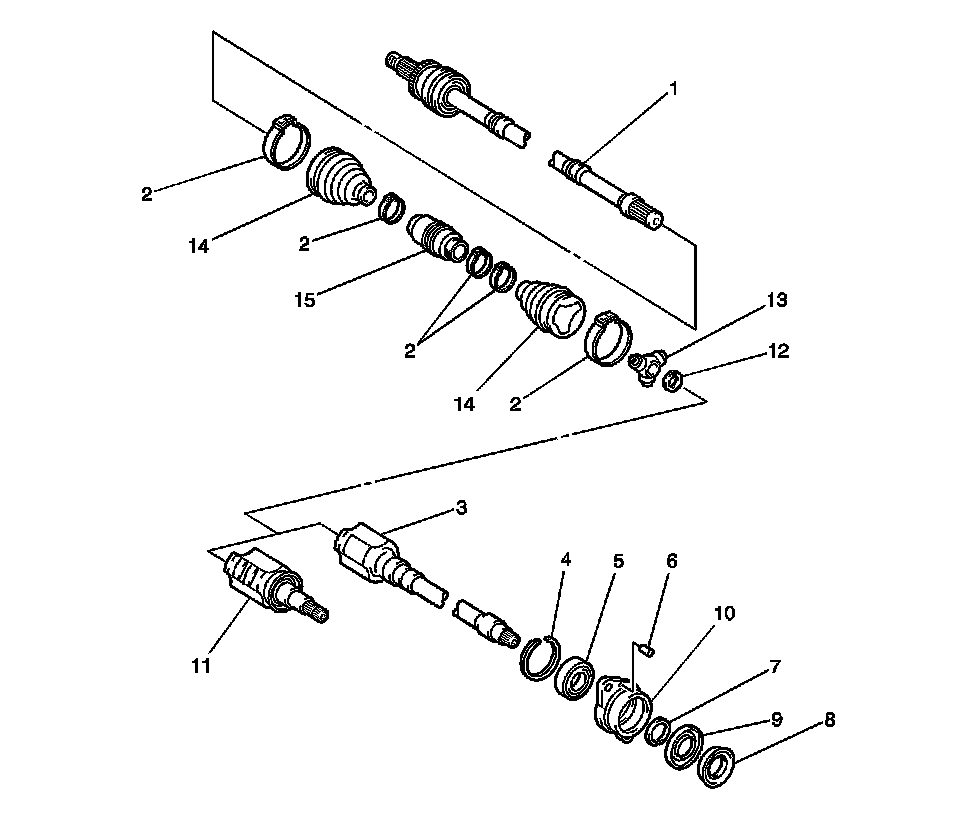 1
2
14
2
15
2
14
2
13
12
3
4
5
6
10
7
9
8
11