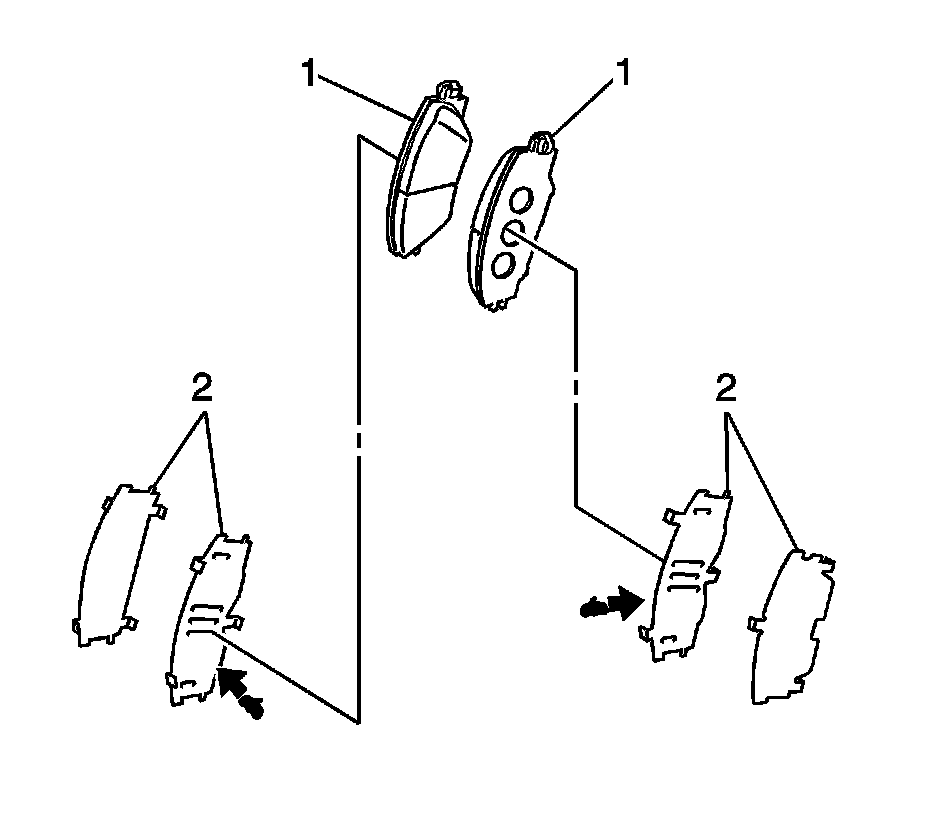 1
1
2
2