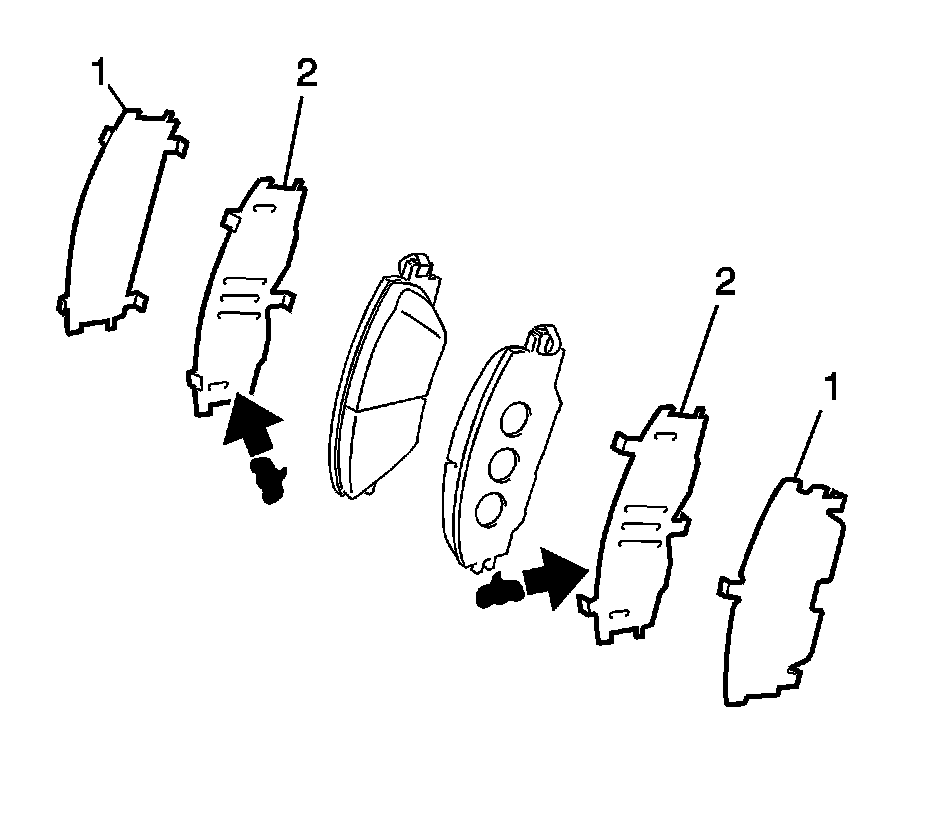 1
2
2
1