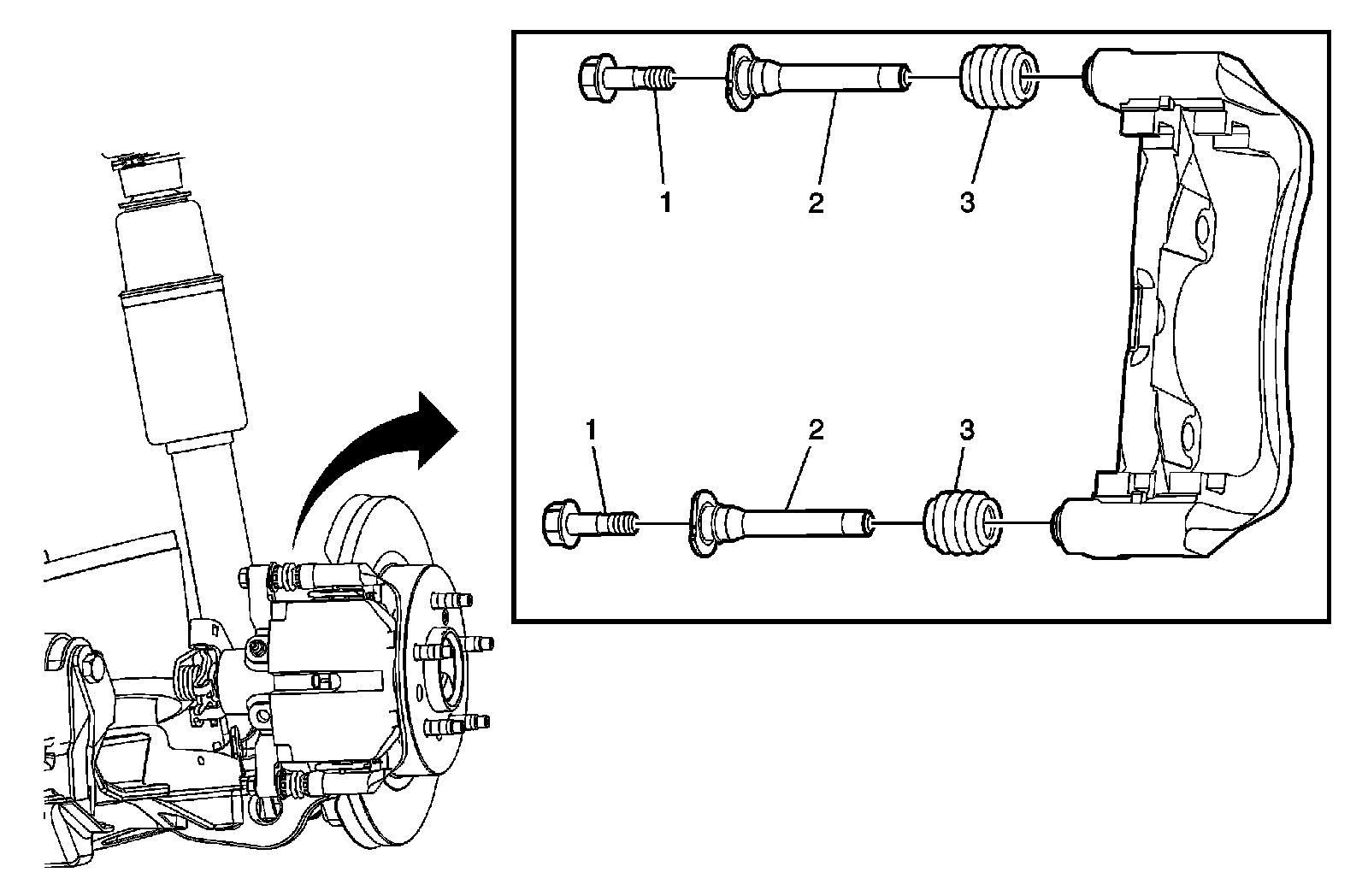 1
2
3
1
2
3