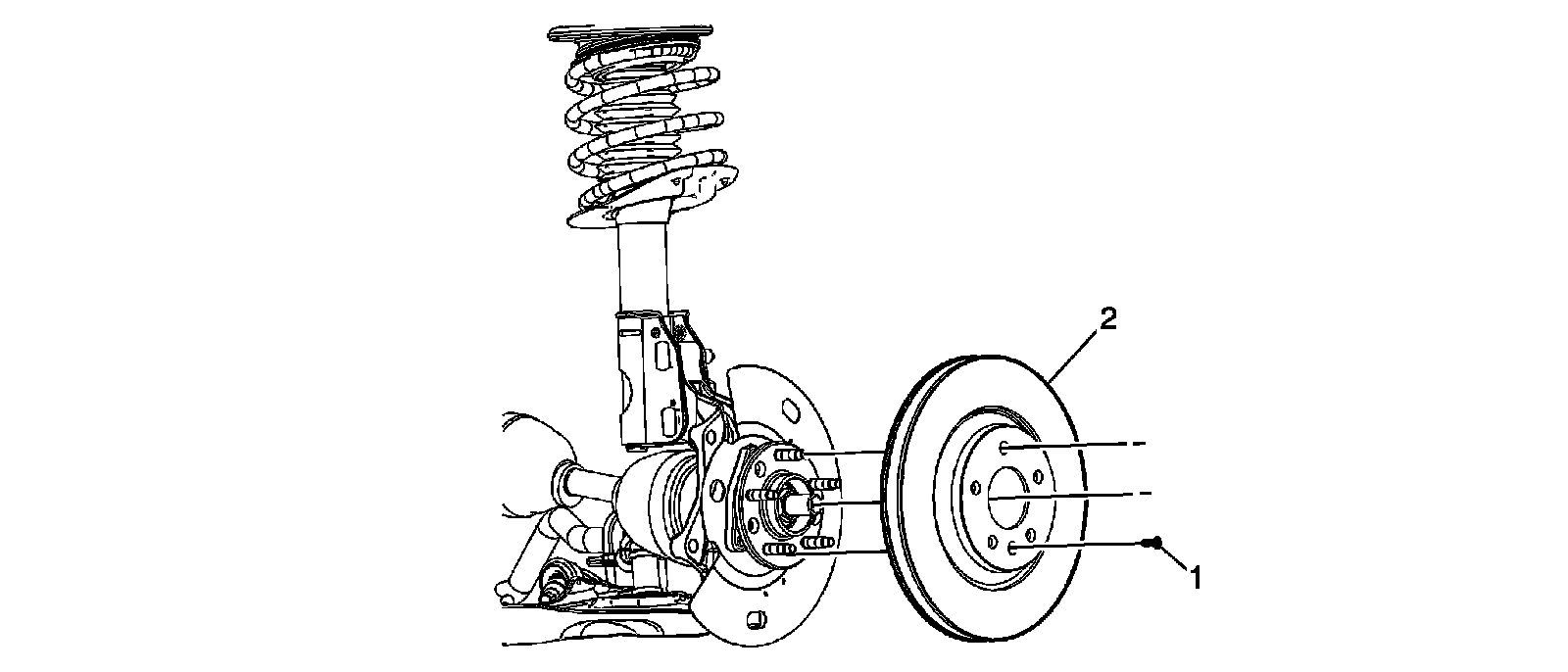 2
1