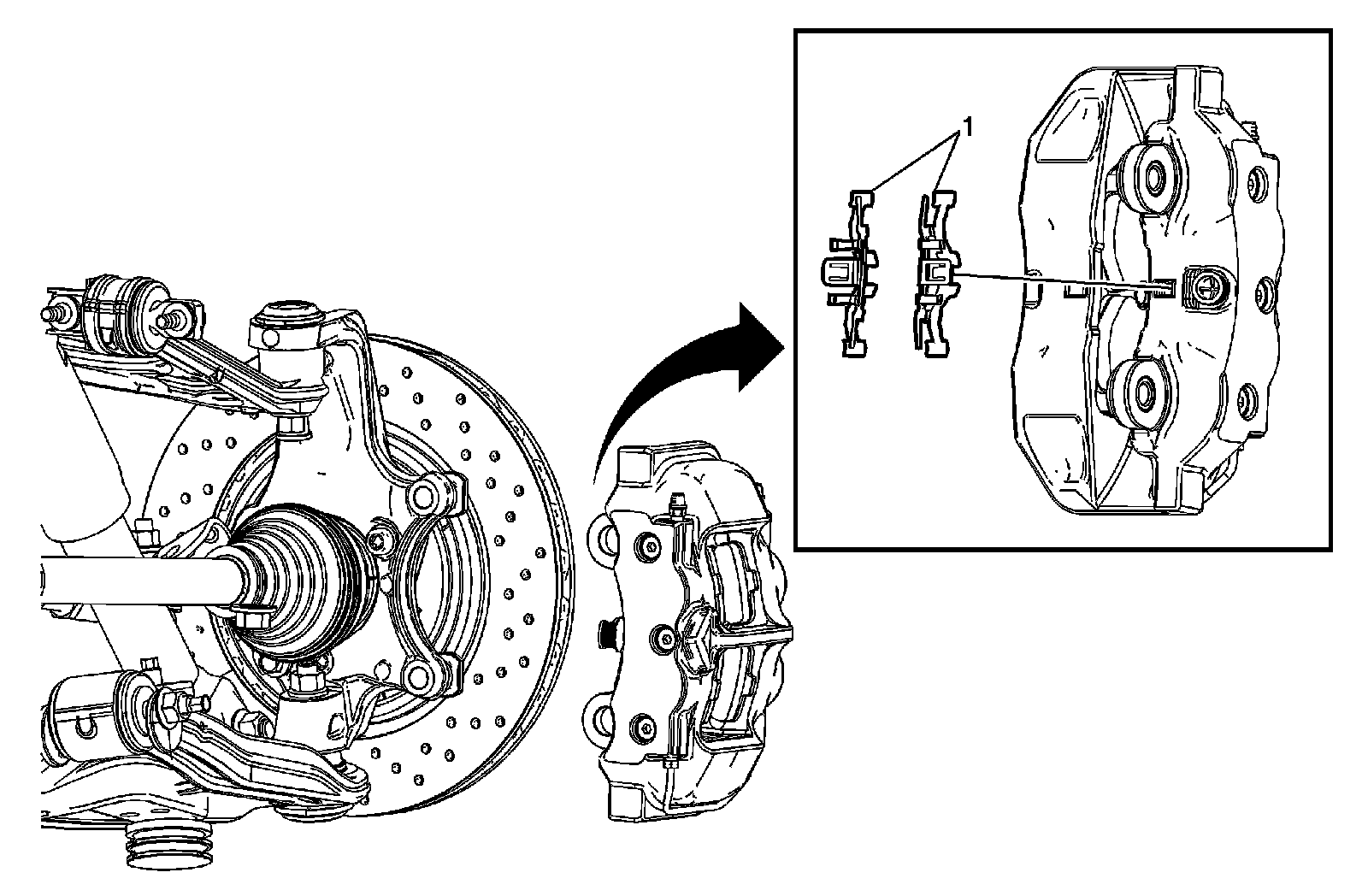 1