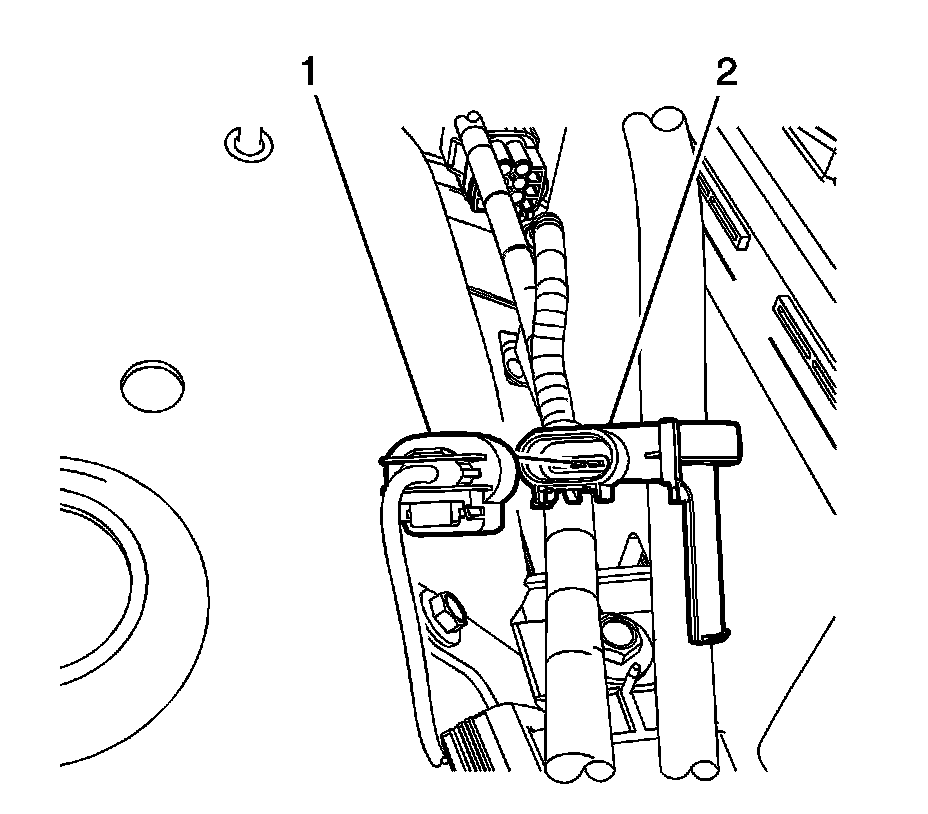 1
2