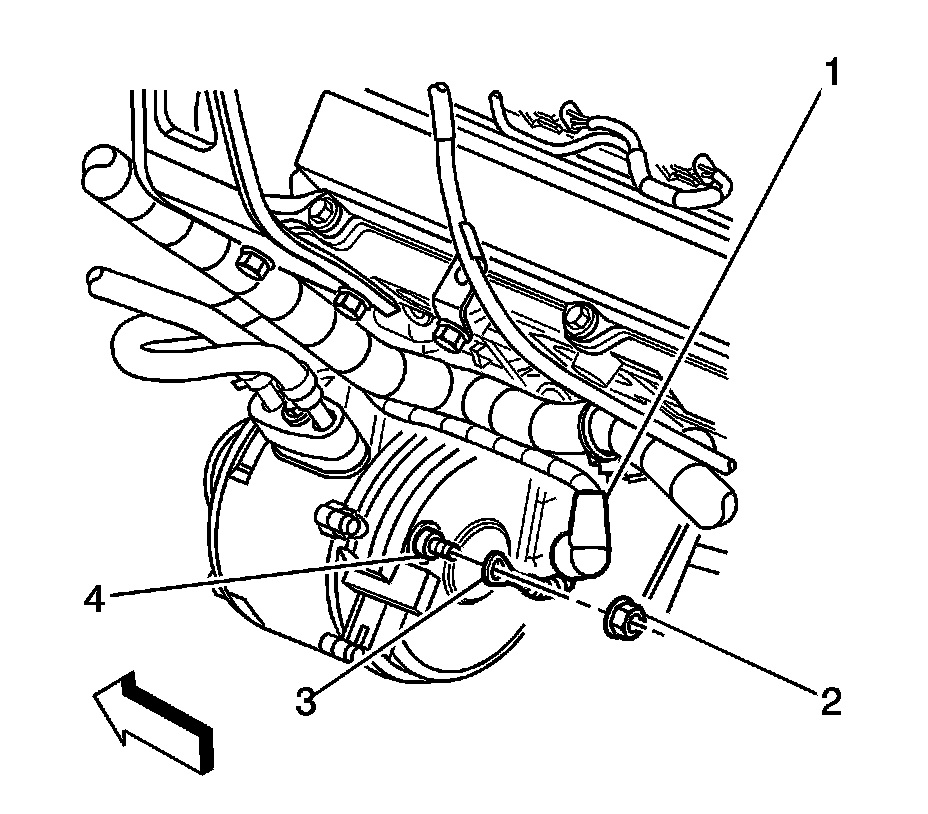 1
4
3
2