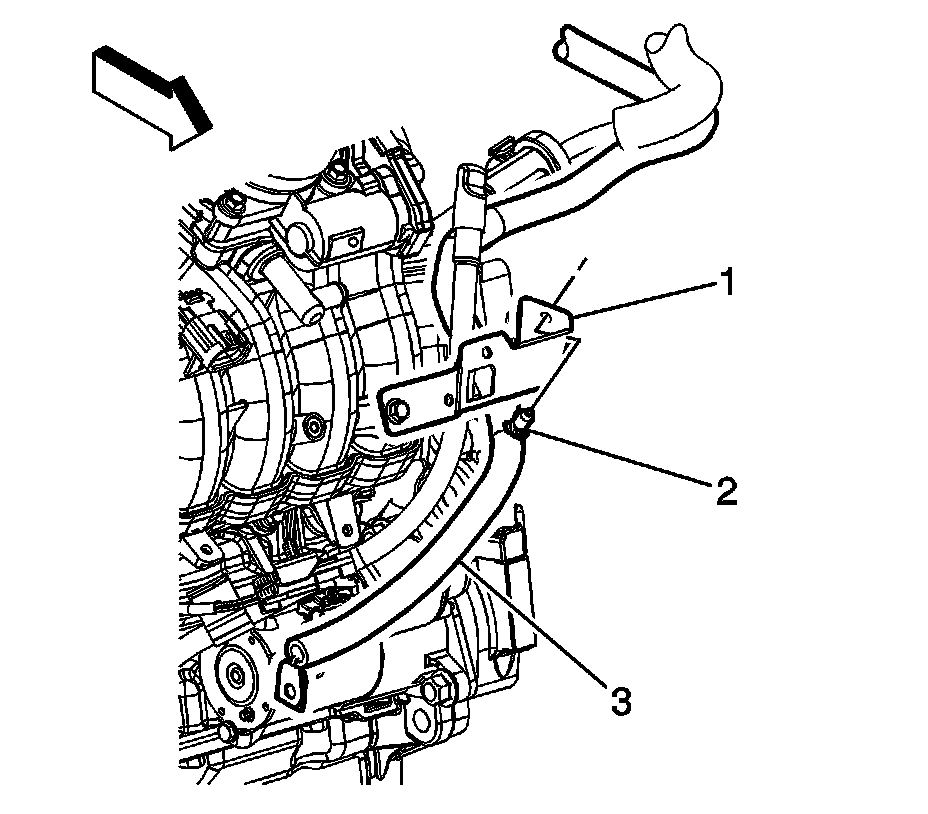 1
2
3