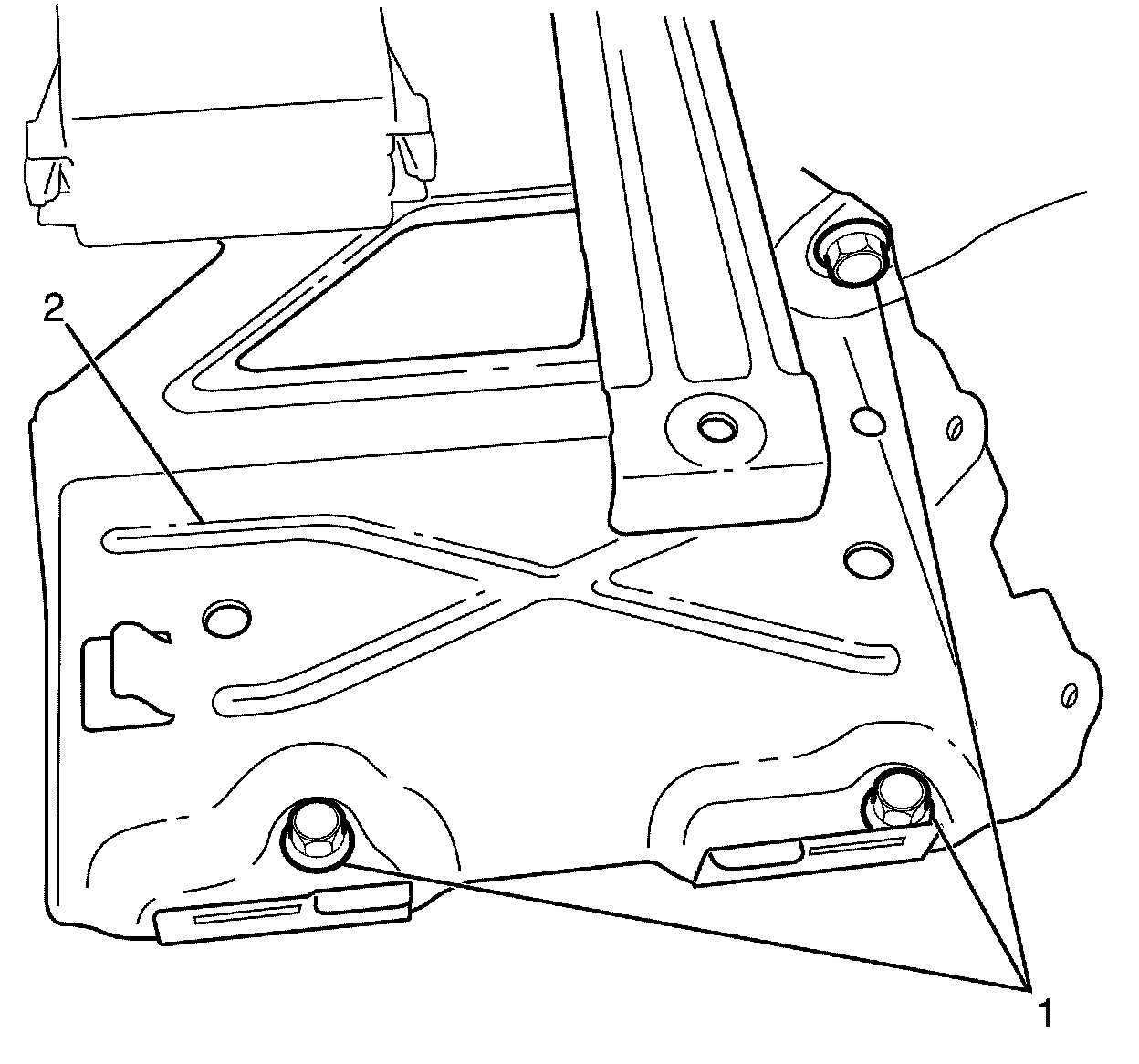 2
1