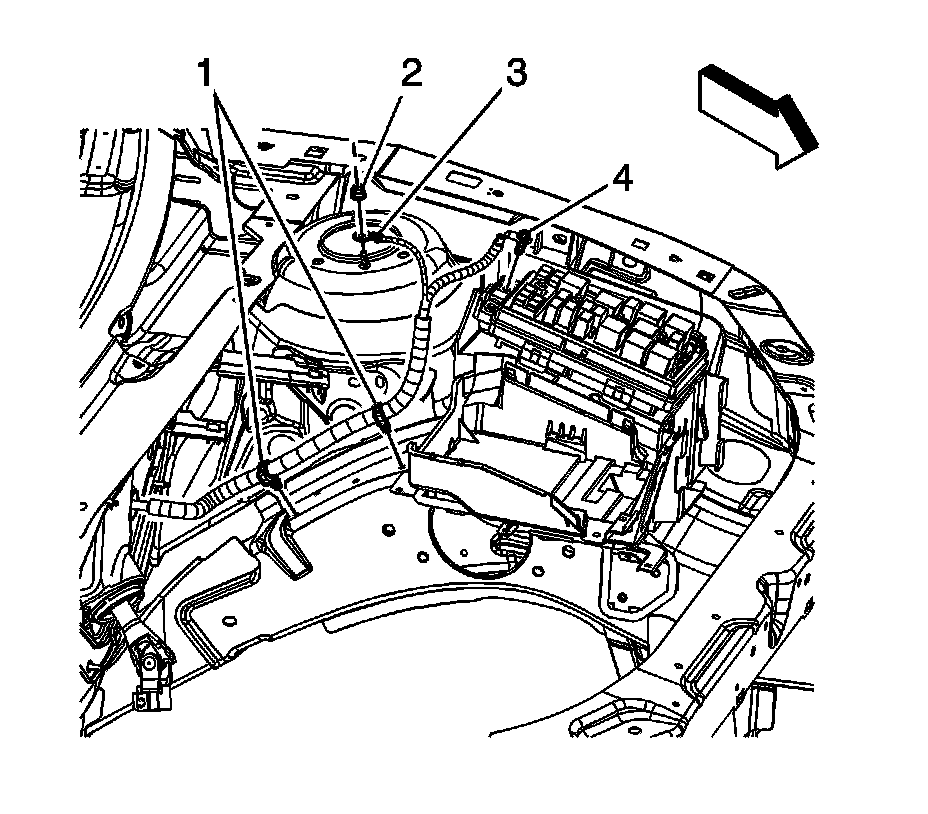 1
2
3
4