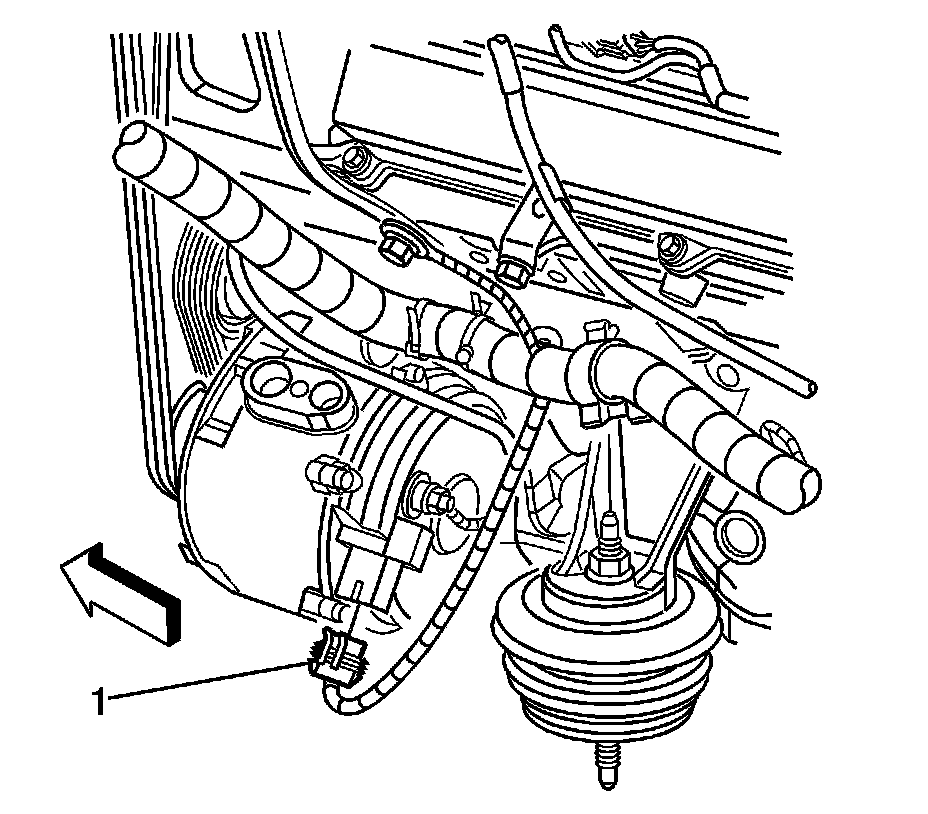 1