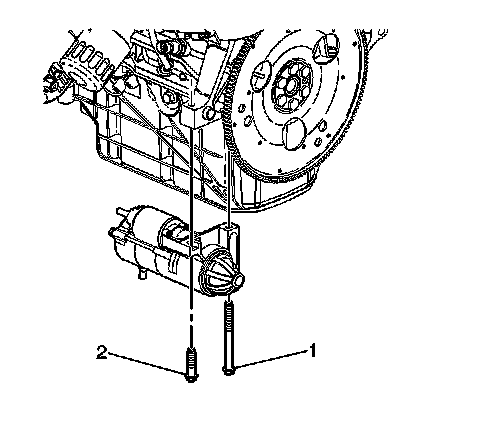 2
1