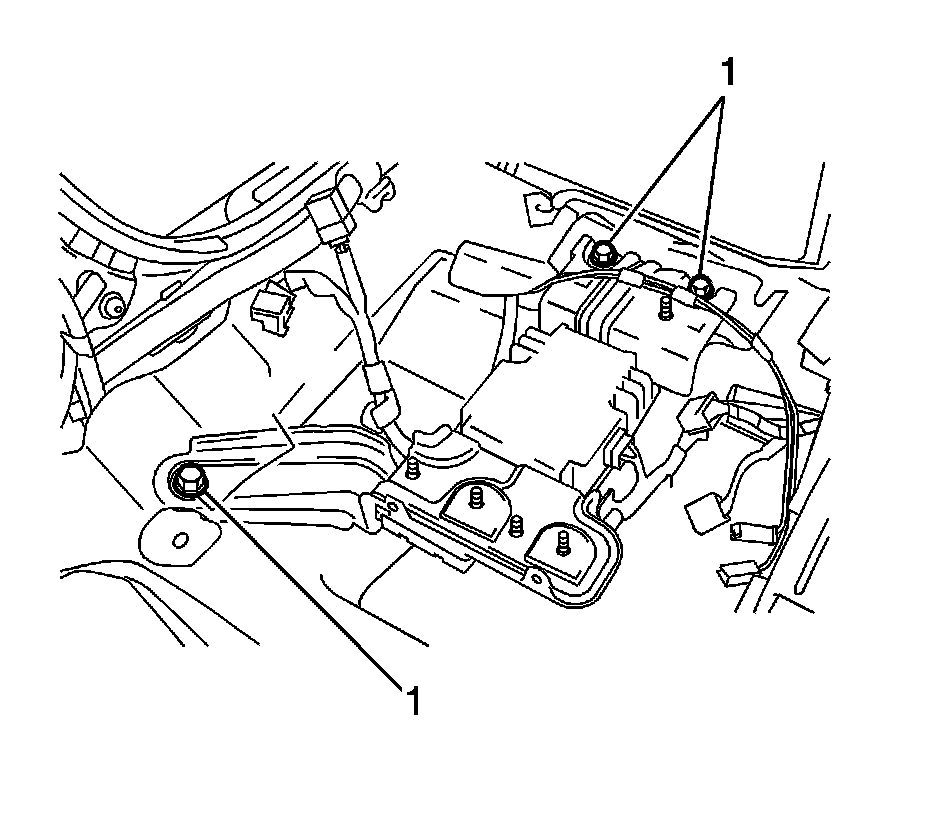 1

1