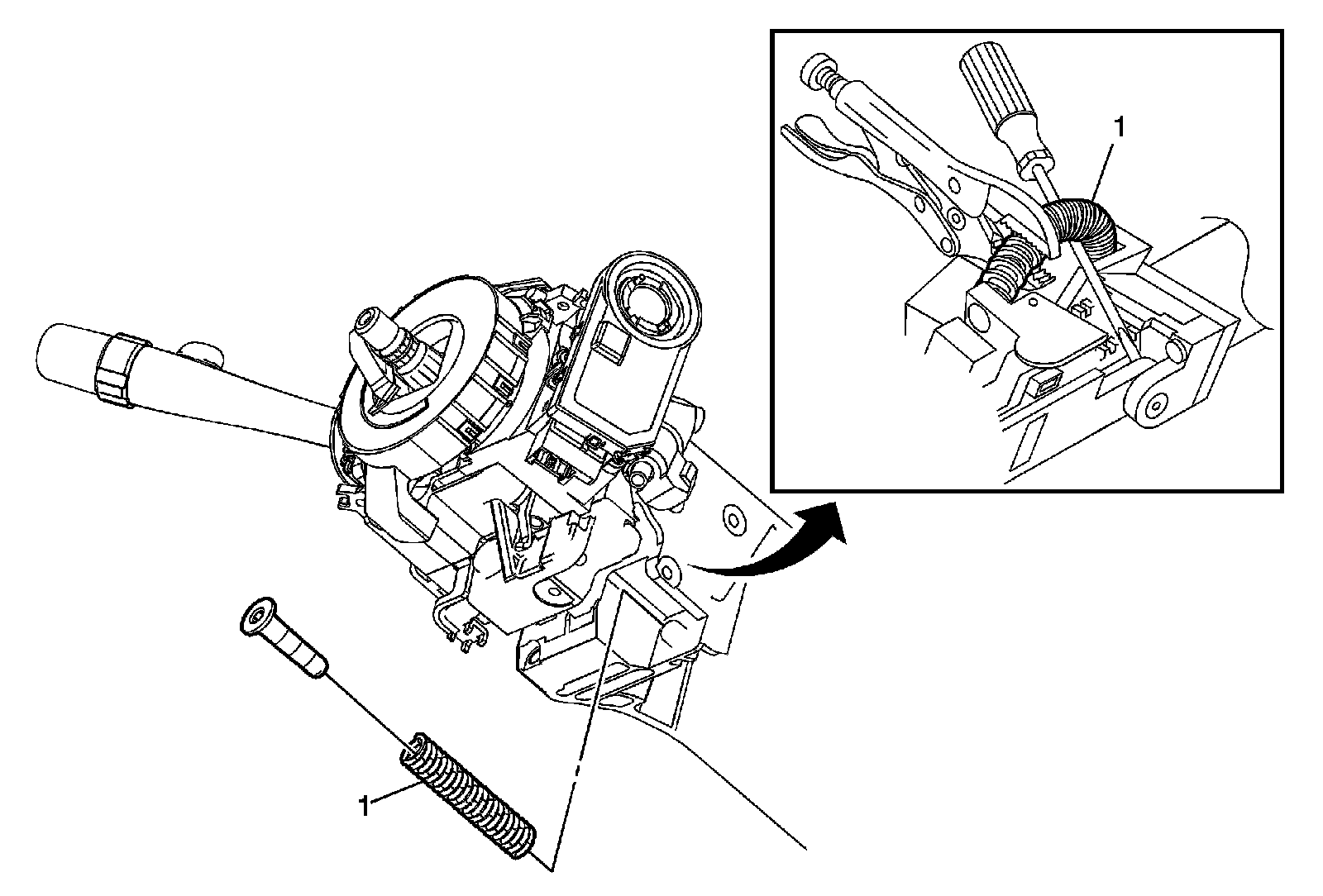 1

1